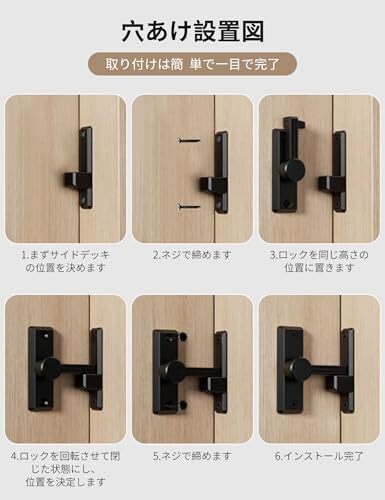 穴あけ設置図

取り付けは簡 単で一目で完了

1.まずサイドデッキの位置を決めます

2.ネジで締めます

3.ロックを同じ高さの位置に置きます

4.ロックを回転させて閉じた状態にし、位置を決定します

5.ネジで締めます

6.インストール完了