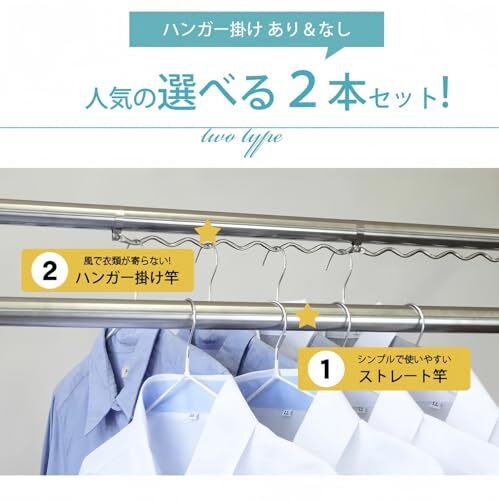 ハンガー掛け あり＆なし

人気の選べる２本セット!

two type

2 風で衣類が寄らない!
ハンガー掛け竿

1 シンプルで使いやすい
ストレート竿