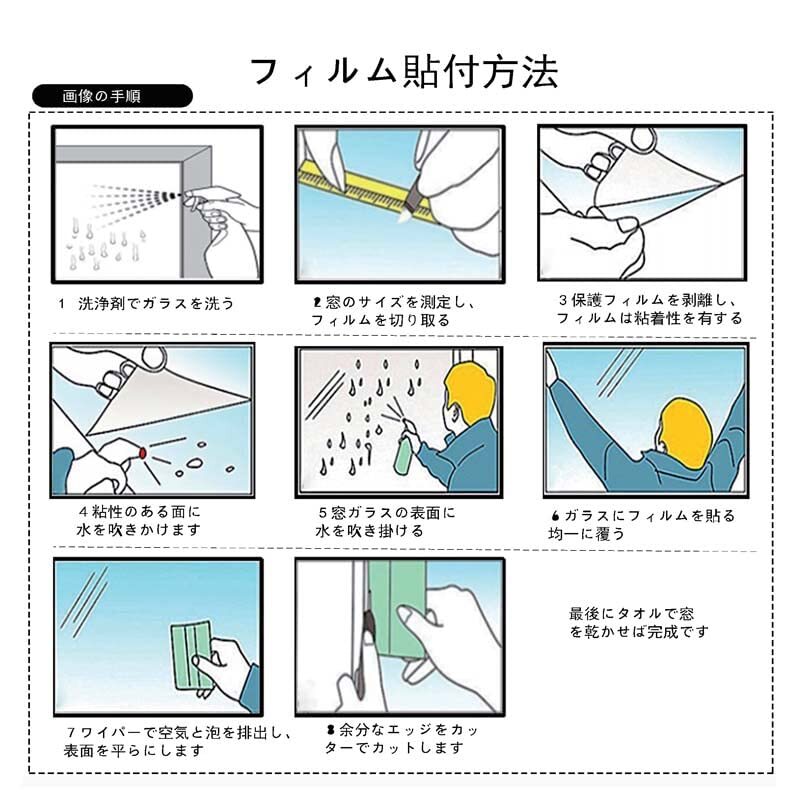 フィルム貼付方法

画像の手順

1　洗浄剤でガラスを洗う

2 窓のサイズを測定し、フィルムを切り取る

3 保護フィルムを剥離し、フィルムは粘着性を有する

4 粘性のある面に水を吹きかけます

5 窓ガラスの表面に水を吹き掛ける

6 ガラスにフィルムを貼る均一に覆う

7 ワイパーで空気と泡を排出し、表面を平らにします

8 余分なエッジをカッターでカットします

最後にタオルで窓を乾かせば完成です