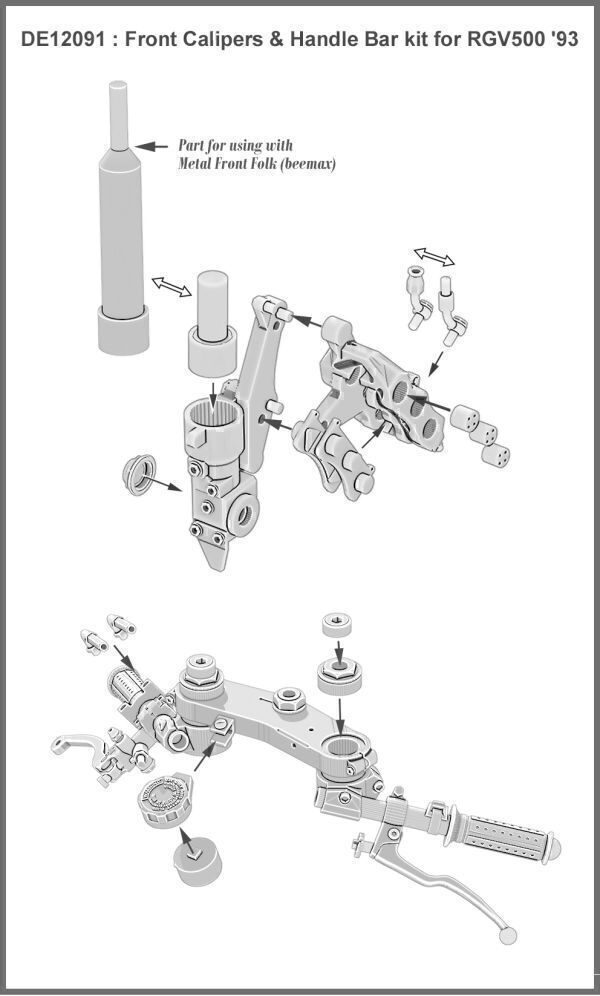 DE12091 : Front Calipers & Handle Bar kit for RGV500 '93

Part for using with Metal Front Folk (beemax)