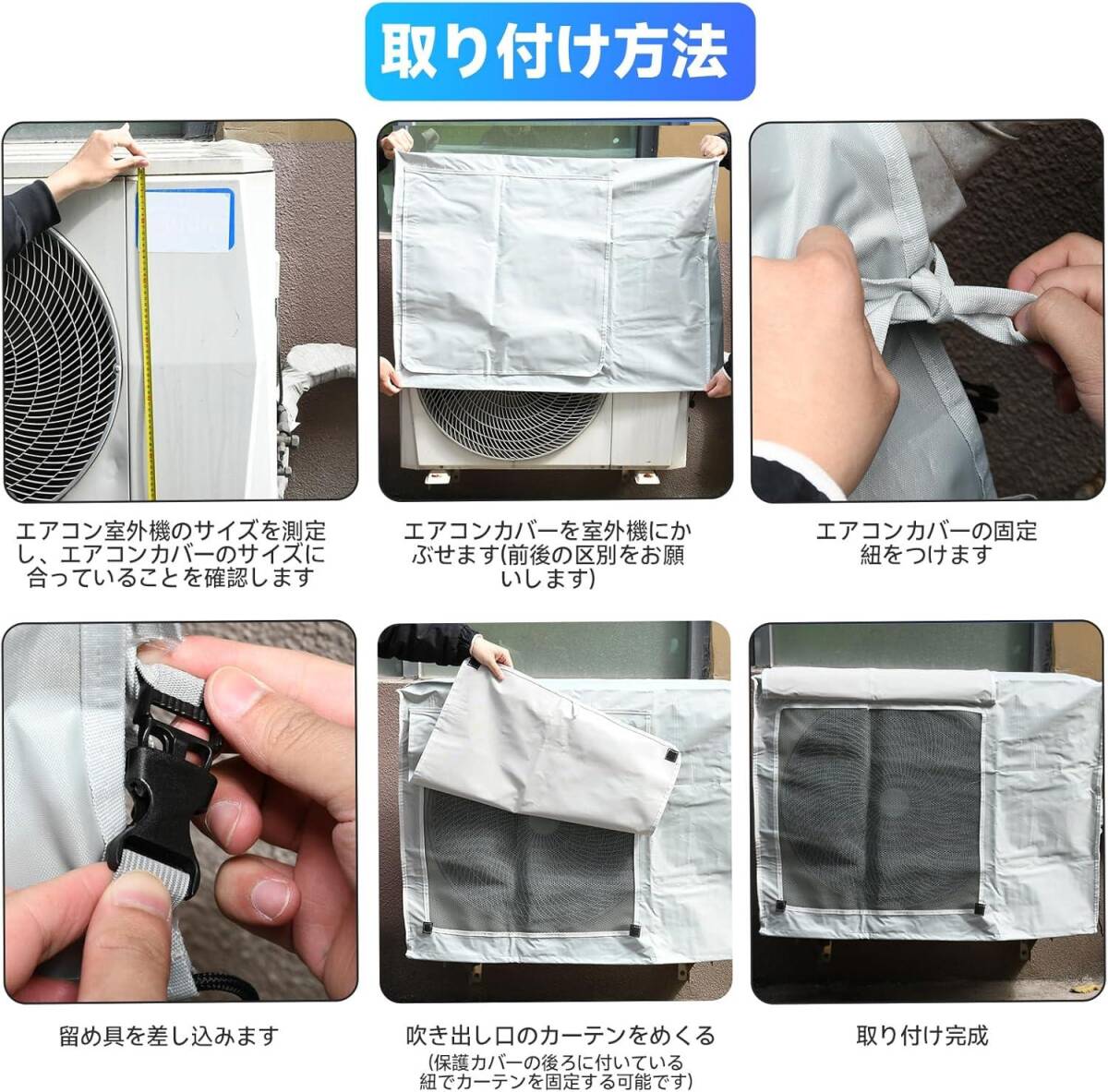 取り付け方法

エアコン室外機のサイズを測定し、エアコンカバーのサイズに合っていることを確認します

エアコンカバーを室外機にかぶせます(前後の区別をお願いします)

エアコンカバーの固定紐をつけます

留め具を差し込みます

吹き出し口のカーテンをめくる
(保護カバーの後ろに付いている紐でカーテンを固定する可能です)

取り付け完成