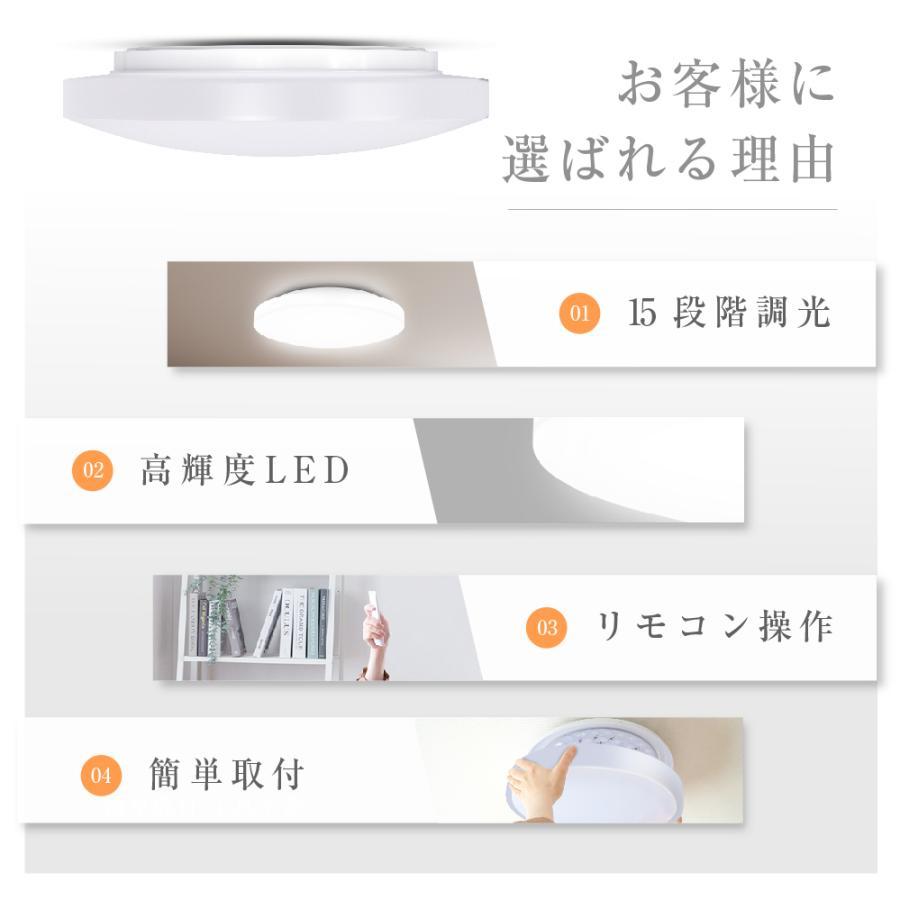 お客様に
選ばれる理由

01 15段階調光

02 高輝度LED

03 リモコン操作

04 簡単取付