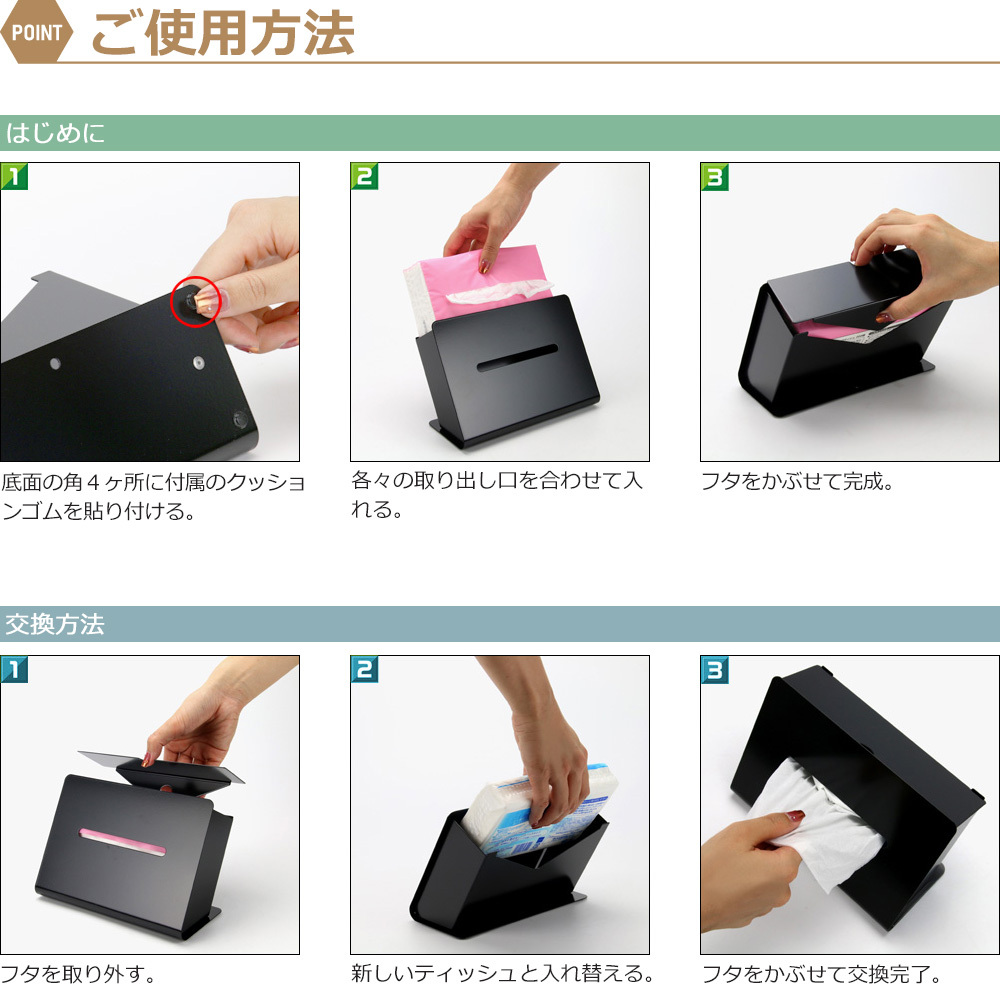 POINT ご使用方法

はじめに

1

底面の角４ヶ所に付属のクッションゴムを貼り付ける。

2

各々の取り出し口を合わせて入れる。

3

フタをかぶせて完成。

交換方法

1

フタを取り外す。

2

新しいティッシュと入れ替える。

3

フタをかぶせて交換完了。