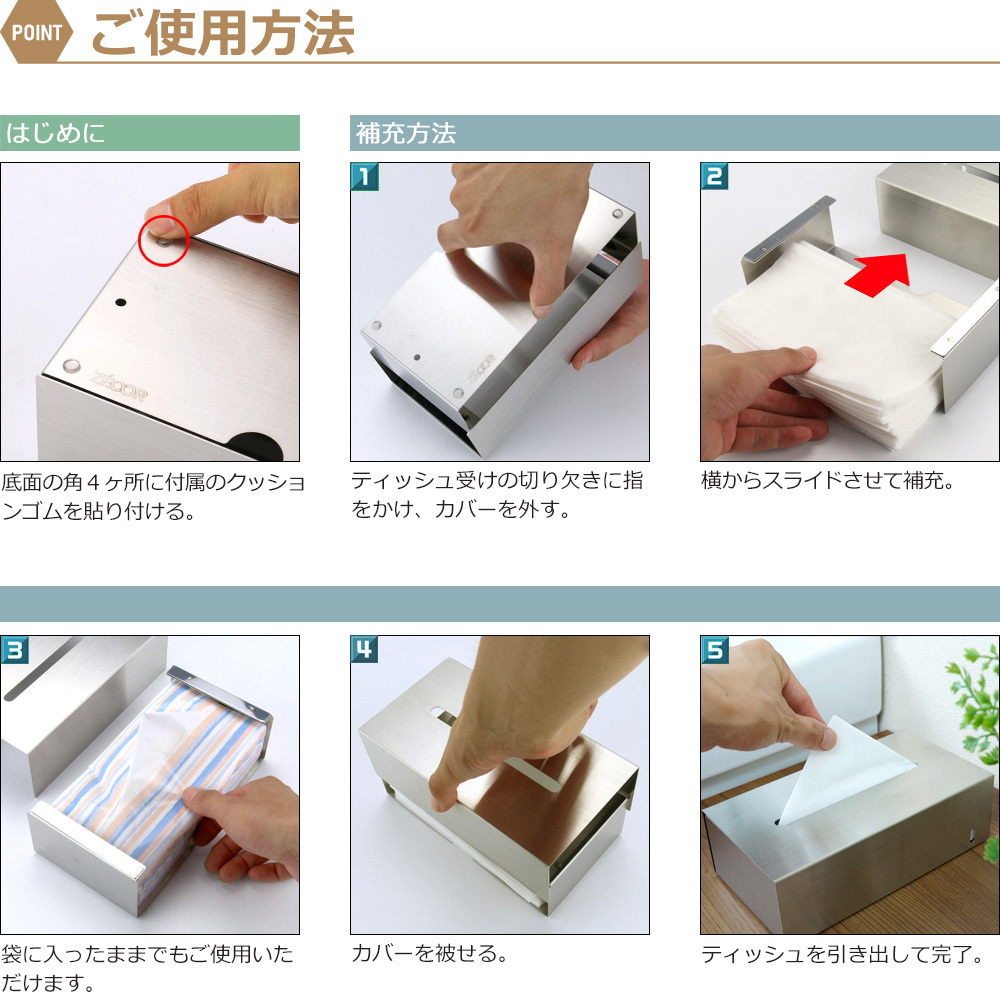 POINT ご使用方法

はじめに

ZICOR

底面の角４ヶ所に付属のクッションゴムを貼り付ける。

補充方法

1

ZICOR

ティッシュ受けの切り欠きに指をかけ、カバーを外す。

2

横からスライドさせて補充。

3

袋に入ったままでもご使用いただけます。

4

カバーを被せる。

5

ティッシュを引き出して完了。