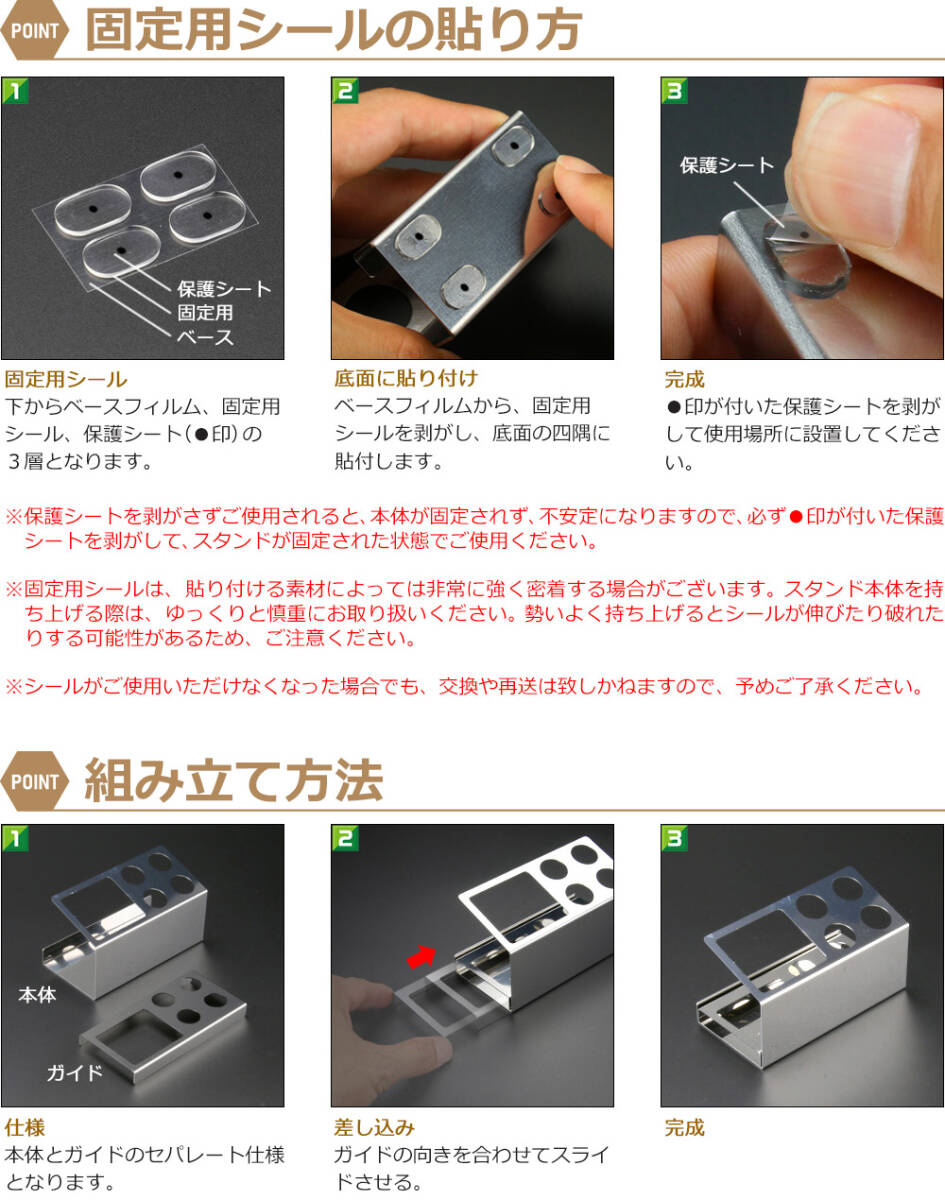 POINT 固定用シールの貼り方

1
保護シート
固定用
ベース

固定用シール
下からベースフィルム、固定用シール、保護シート（●印）の３層となります。

2
底面に貼り付け
ベースフィルムから、固定用シールを剥がし、底面の四隅に貼付します。

3
保護シート
完成
●印が付いた保護シートを剥がして使用場所に設置してください。

※保護シートを剥がさずご使用されると、本体が固定されず、不安定になりますので、必ず●印が付いた保護シートを剥がして、スタンドが固定された状態でご使用ください。

※固定用シールは、貼り付ける素材によっては非常に強く密着する場合がございます。スタンド本体を持ち上げる際は、ゆっくりと慎重にお取り扱いください。勢いよく持ち上げるとシールが伸びたり破れたりする可能性があるため、ご注意ください。

※シールがご使用いただけなくなった場合でも、交換や再送は致しかねますので、予めご了承ください。

POINT 組み立て方法

1
本体
ガイド
仕様
本体とガイドのセパレート仕様となります。

2
差し込み
ガイドの向きを合わせてスライドさせる。

3
完成