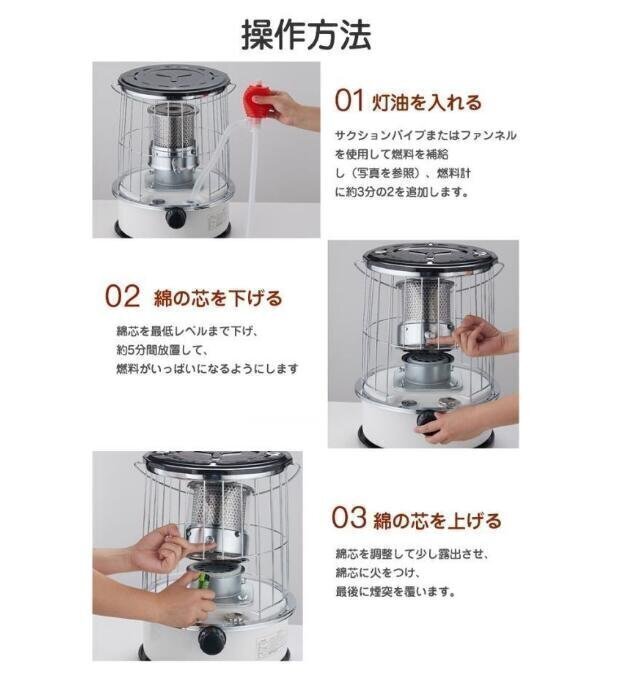 操作方法

01 灯油を入れる

サクションパイプまたはファンネルを使用して燃料を補給し（写真を参照）、燃料計に約3分の2を追加します。

02 綿の芯を下げる

綿芯を最低レベルまで下げ、約5分間放置して、燃料がいっぱいになるようにします

03 綿の芯を上げる

綿芯を調整して少し露出させ、綿芯に火をつけ、最後に煙突を覆います。