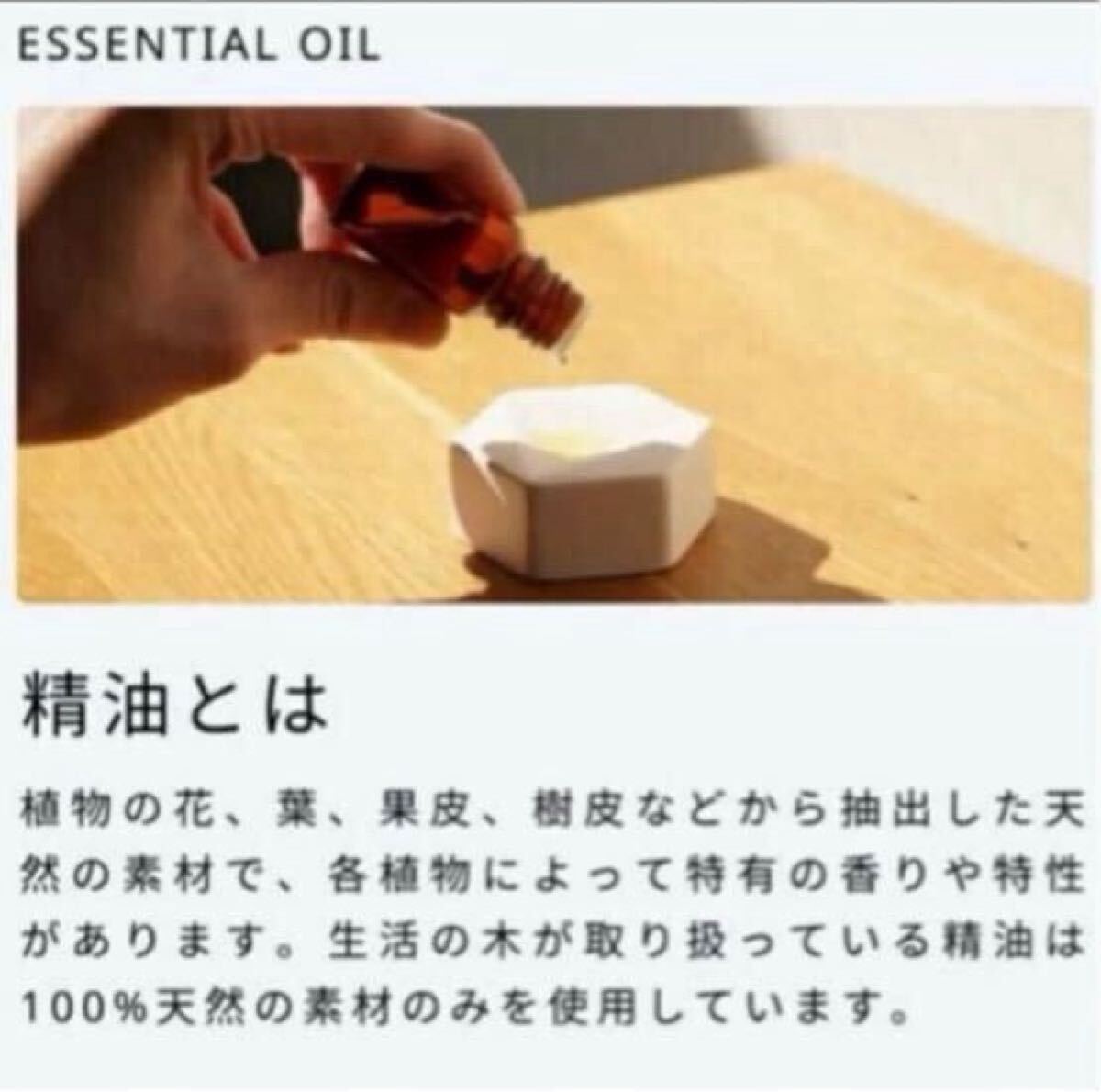 ESSENTIAL OIL

精油とは

植物の花、葉、果皮、樹皮などから抽出した天然の素材で、各植物によって特有の香りや特性があります。生活の木が取り扱っている精油は100%天然の素材のみを使用しています。