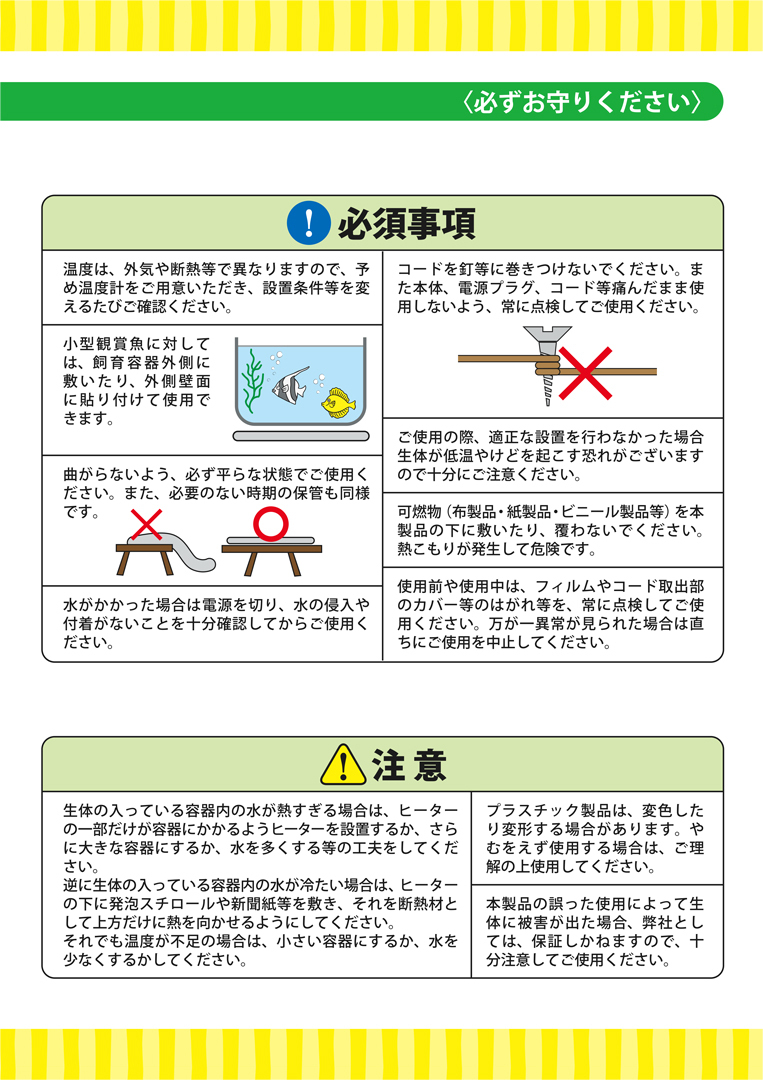 〈必ずお守りください〉

必須事項

温度は、外気や断熱等で異なりますので、予め温度計をご用意いただき、設置条件等を変えるたびご確認ください。

小型観賞魚に対しては、飼育容器外側に敷いたり、外側壁面に貼り付けて使用できます。

曲がらないよう、必ず平らな状態でご使用ください。また、必要のない時期の保管も同様です。

水がかかった場合は電源を切り、水の侵入や付着がないことを十分確認してからご使用ください。

コードを釘等に巻きつけないでください。また本体、電源プラグ、コード等痛んだまま使用しないよう、常に点検してご使用ください。

ご使用の際、適正な設置を行わなかった場合生体が低温やけどを起こす恐れがございますので十分にご注意ください。

可燃物（布製品・紙製品・ビニール製品等）を本製品の下に敷いたり、覆わないでください。熱こもりが発生して危険です。

使用前や使用中は、フィルムやコード取出部のカバー等のはがれ等を、常に点検してご使用ください。万が一異常が見られた場合は直ちにご使用を中止してください。

注意

生体の入っている容器内の水が熱すぎる場合は、ヒーターの一部だけが容器にかかるようヒーターを設置するか、さらに大きな容器にするか、水を多くする等の工夫をしてください。
逆に生体の入っている容器内の水が冷たい場合は、ヒーターの下に発泡スチロールや新聞紙等を敷き、それを断熱材として上方だけに熱を向かせるようにしてください。
それでも温度が不足の場合は、小さい容器にするか、水を少なくするかしてください。

プラスチック製品は、変色したり変形する場合があります。やむをえず使用する場合は、ご理解の上使用してください。

本製品の誤った使用によって生体に被害が出た場合、弊社としては、保証しかねますので、十分注意してご使用ください。