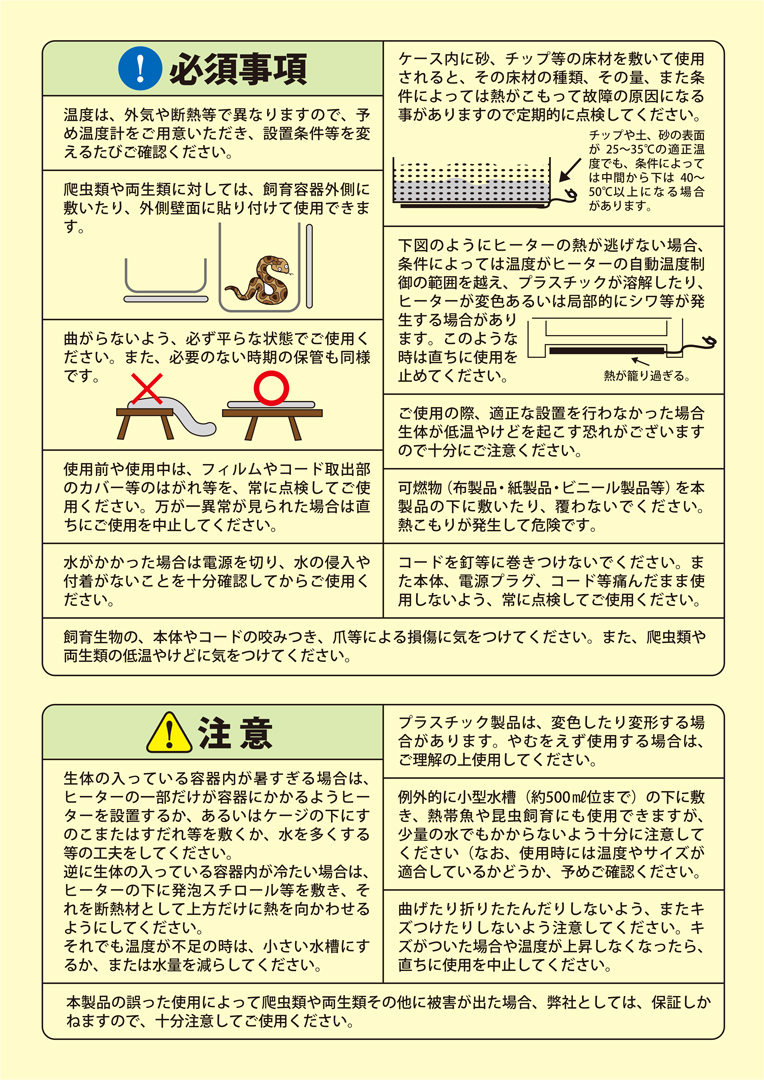 必須事項

温度は、外気や断熱等で異なりますので、予め温度計をご用意いただき、設置条件等を変えるたびご確認ください。

爬虫類や両生類に対しては、飼育容器外側に敷いたり、外側壁面に貼り付けて使用できます。

曲がらないよう、必ず平らな状態でご使用ください。また、必要のない時期の保管も同様です。

使用前や使用中は、フィルムやコード取出部のカバー等のはがれ等を、常に点検してご使用ください。万が一異常が見られた場合は直ちにご使用を中止してください。

水がかかった場合は電源を切り、水の侵入や付着がないことを十分確認してからご使用ください。

ケース内に砂、チップ等の床材を敷いて使用されると、その床材の種類、その量、また条件によっては熱がこもって故障の原因になる事がありますので定期的に点検してください。

チップや土、砂の表面が 25～35℃の適正温度でも、条件によっては中間から下は 40～50℃以上になる場合があります。

下図のようにヒーターの熱が逃げない場合、条件によっては温度がヒーターの自動温度制御の範囲を越え、プラスチックが溶解したり、ヒーターが変色あるいは局部的にシワ等が発生する場合があります。このような時は直ちに使用を止めてください。

熱が籠り過ぎる。

ご使用の際、適正な設置を行わなかった場合生体が低温やけどを起こす恐れがございますので十分にご注意ください。

可燃物（布製品・紙製品・ビニール製品等）を本製品の下に敷いたり、覆わないでください。熱こもりが発生して危険です。

コードを釘等に巻きつけないでください。また本体、電源プラグ、コード等痛んだまま使用しないよう、常に点検してご使用ください。

飼育生物の、本体やコードの咬みつき、爪等による損傷に気をつけてください。また、爬虫類や両生類の低温やけどに気をつけてください。

注意

生体の入っている容器内が暑すぎる場合は、ヒーターの一部だけが容器にかかるようヒーターを設置するか、あるいはケージの下にすのこまたはすだれ等を敷くか、水を多くする等の工夫をしてください。
逆に生体の入っている容器内が冷たい場合は、ヒーターの下に発泡スチロール等を敷き、それを断熱材として上方だけに熱を向かわせるようにしてください。
それでも温度が不足の時は、小さい水槽にするか、または水量を減らしてください。

プラスチック製品は、変色したり変形する場合があります。やむをえず使用する場合は、ご理解の上使用してください。

例外的に小型水槽（約500mℓ位まで）の下に敷き、熱帯魚や昆虫飼育にも使用できますが、少量の水でもかからないよう十分に注意してください（なお、使用時には温度やサイズが適合しているかどうか、予めご確認ください。

曲げたり折りたたんだりしないよう、またキズつけたりしないよう注意してください。キズがついた場合や温度が上昇しなくなったら、直ちに使用を中止してください。

本製品の誤った使用によって爬虫類や両生類その他に被害が出た場合、弊社としては、保証しかねますので、十分注意してご使用ください。