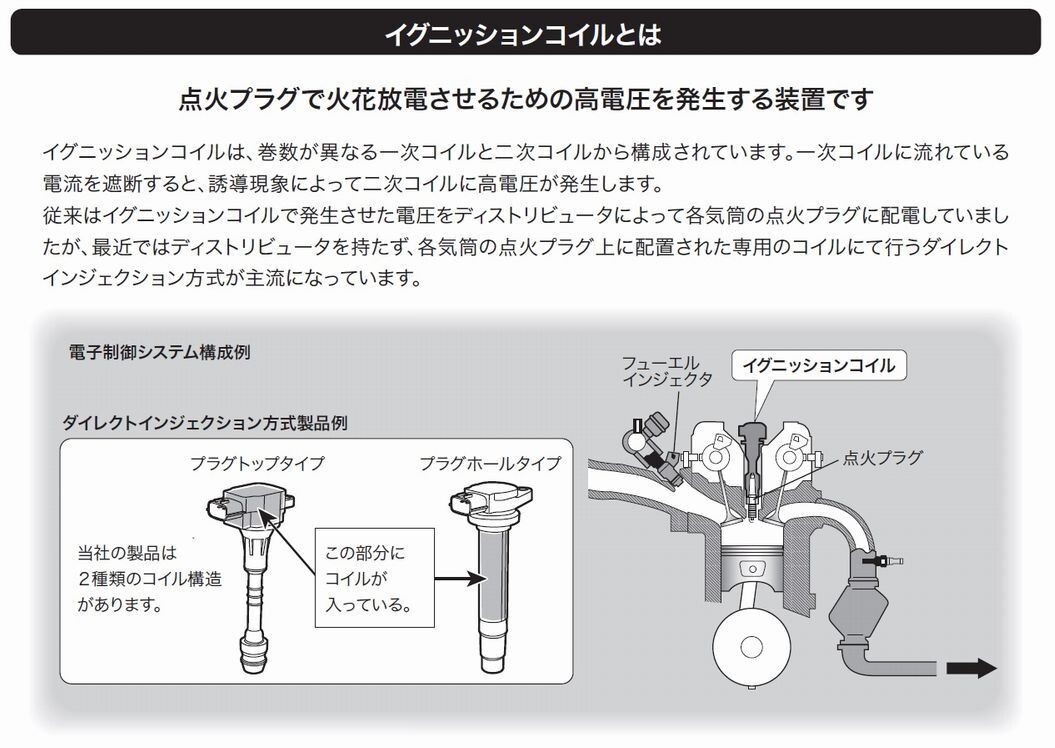 イグニッションコイルとは

点火プラグで火花放電させるための高電圧を発生する装置です

イグニッションコイルは、巻数が異なる一次コイルと二次コイルから構成されています。一次コイルに流れている電流を遮断すると、誘導現象によって二次コイルに高電圧が発生します。
従来はイグニッションコイルで発生させた電圧をディストリビュータによって各気筒の点火プラグに配電していましたが、最近ではディストリビュータを持たず、各気筒の点火プラグ上に配置された専用のコイルにて行うダイレクトインジェクション方式が主流になっています。

電子制御システム構成例

ダイレクトインジェクション方式製品例

プラグトップタイプ

プラグホールタイプ

当社の製品は2種類のコイル構造があります。

この部分にコイルが入っている。

フューエルインジェクタ

イグニッションコイル

点火プラグ