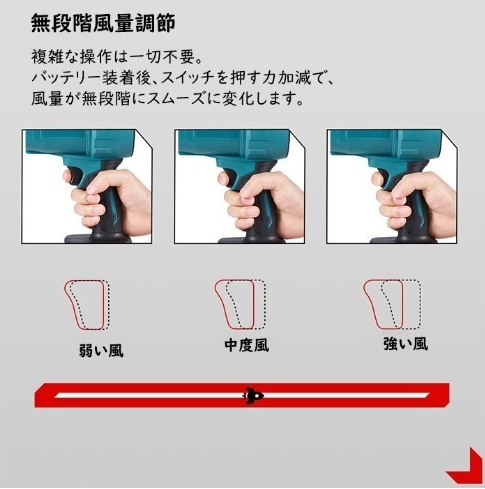 無段階風量調節

複雑な操作は一切不要。
バッテリー装着後、スイッチを押す力加減で、
風量が無段階にスムーズに変化します。

弱い風

中度風

強い風