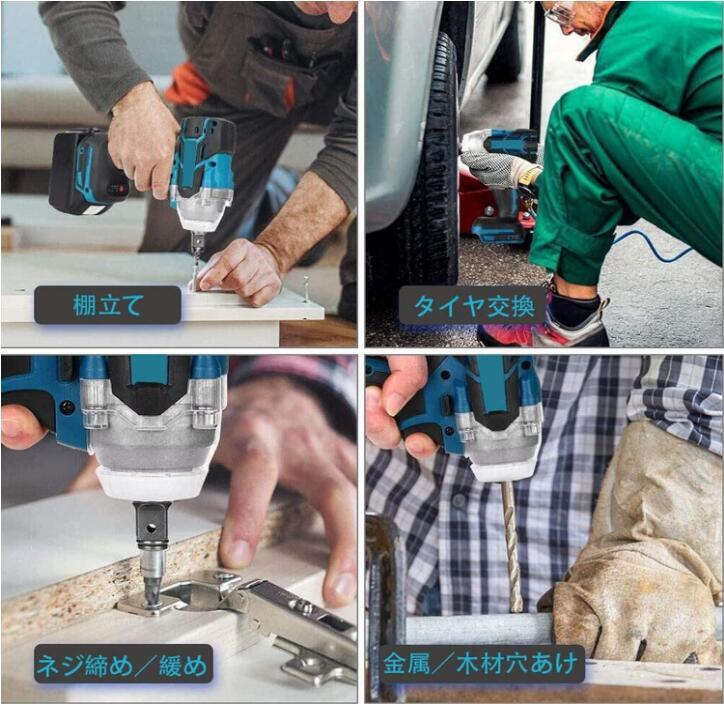 棚立て

タイヤ交換

ネジ締め／緩め

金属／木材穴あけ