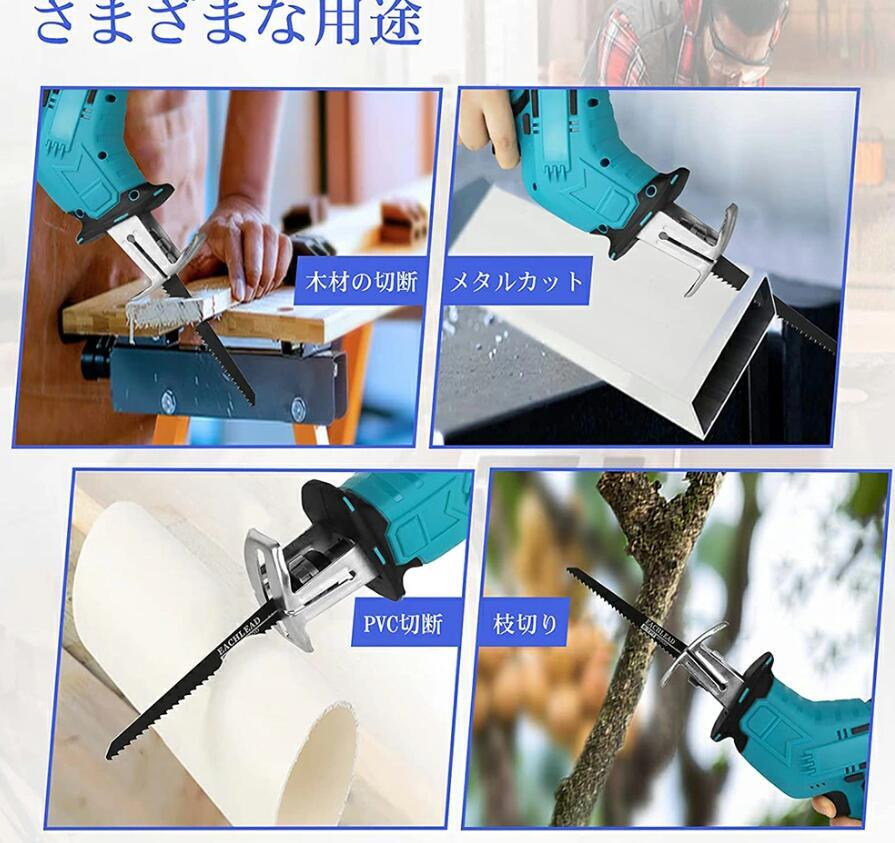 さまざまな用途

木材の切断

メタルカット

EACHLEAD

PVC切断

枝切り

EACHLEAD