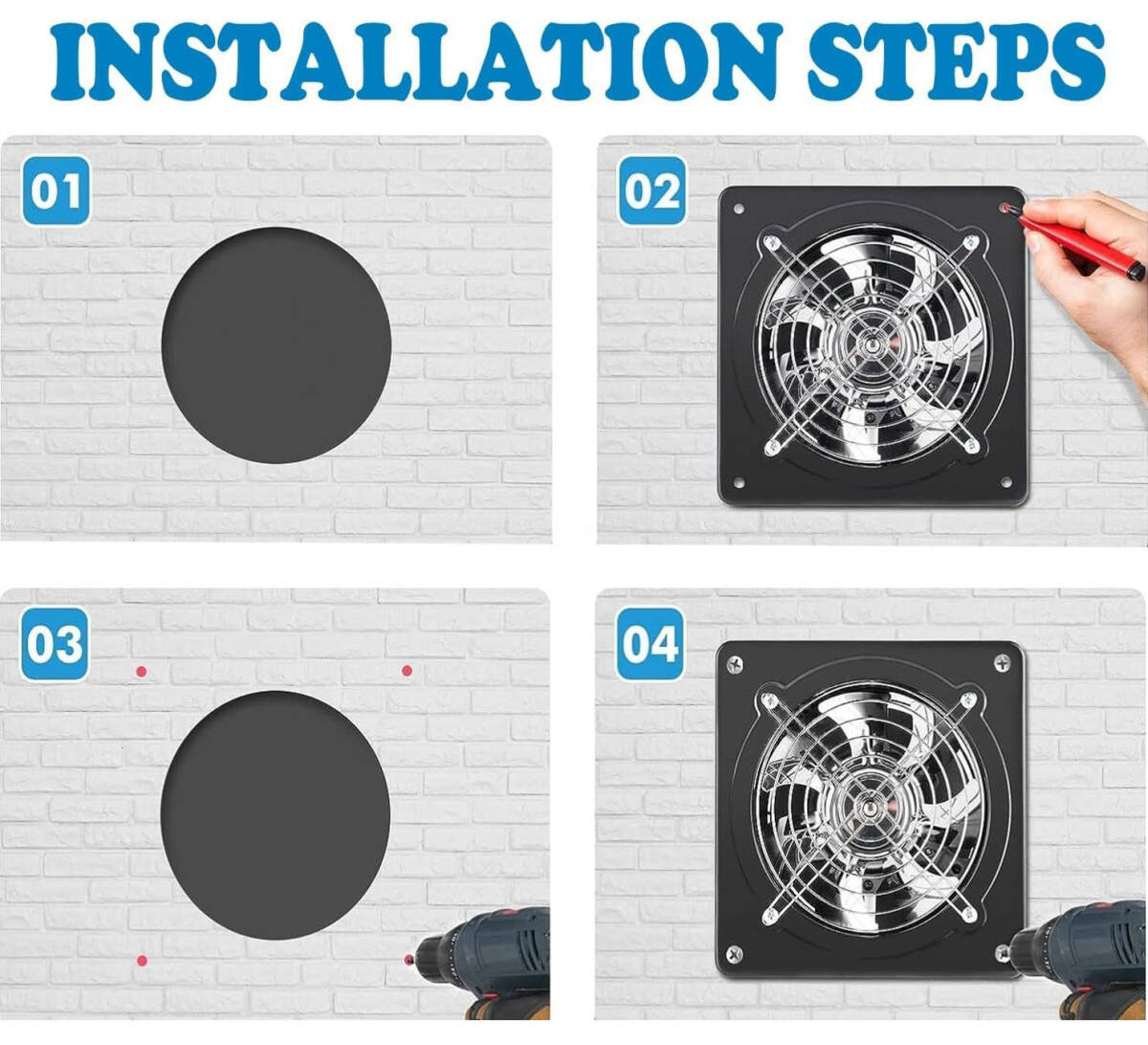 INSTALLATION STEPS

01

02

03

04