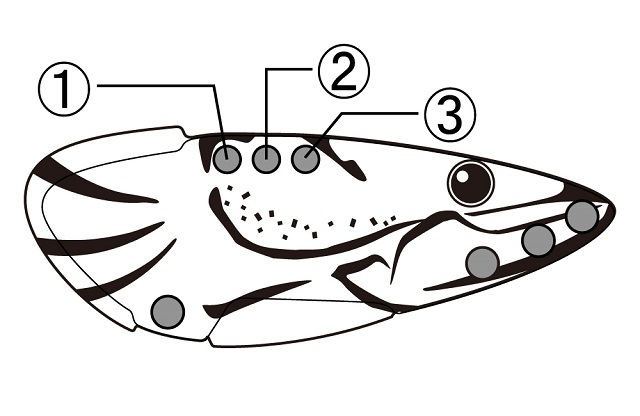 ①
②
③