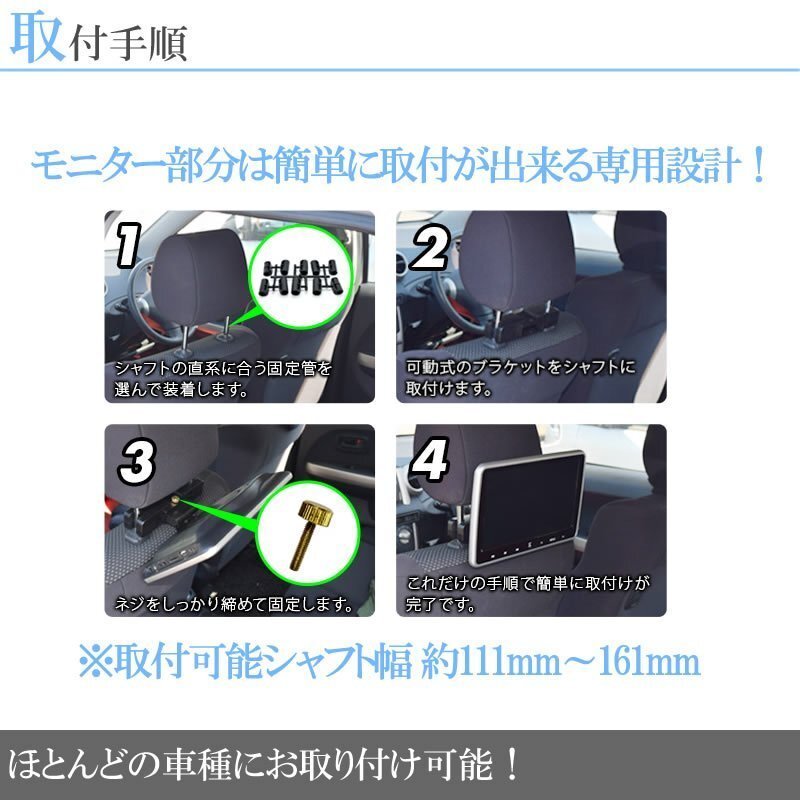 取付手順

モニター部分は簡単に取付が出来る専用設計！

1
シャフトの直系に合う固定管を選んで装着します。

2
可動式のブラケットをシャフトに取付けます。

3
ネジをしっかり締めて固定します。

4
これだけの手順で簡単に取付けが完了です。

※取付可能シャフト幅 約111mm～161mm

ほとんどの車種にお取り付け可能！