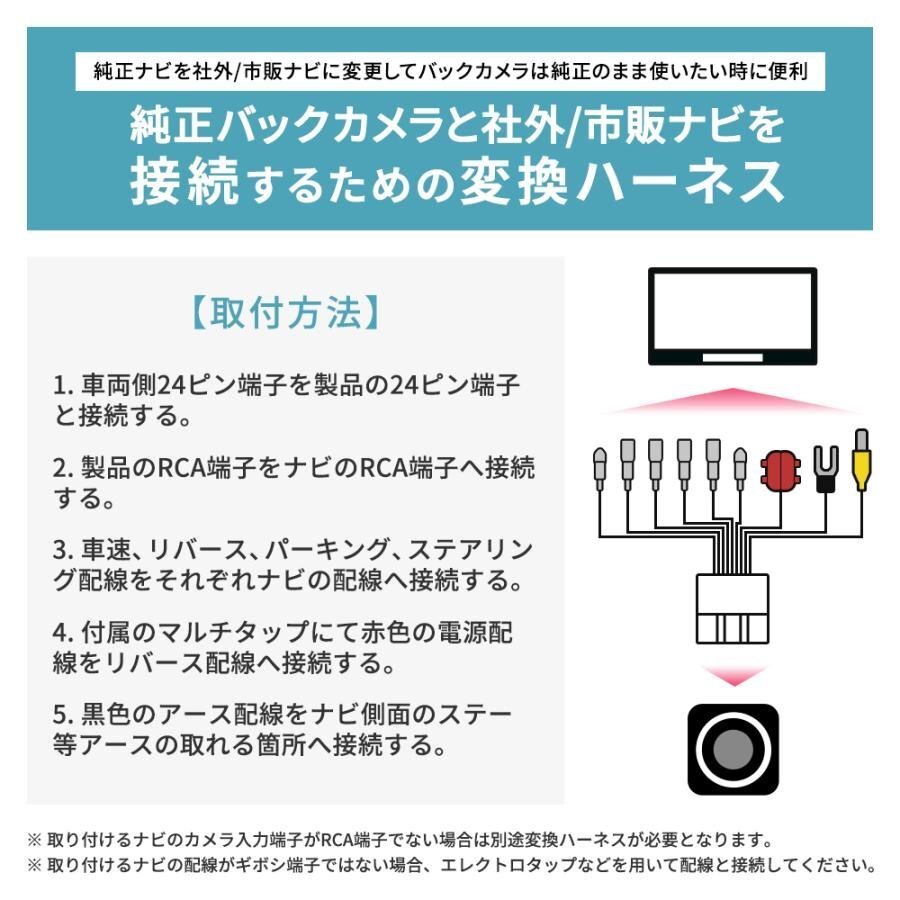 純正ナビを社外/市販ナビに変更してバックカメラは純正のまま使いたい時に便利

純正バックカメラと社外/市販ナビを接続するための変換ハーネス

【取付方法】

1. 車両側24ピン端子を製品の24ピン端子と接続する。

2. 製品のRCA端子をナビのRCA端子へ接続する。

3. 車速、リバース、パーキング、ステアリング配線をそれぞれナビの配線へ接続する。

4. 付属のマルチタップにて赤色の電源配線をリバース配線へ接続する。

5. 黒色のアース配線をナビ側面のステー等アースの取れる箇所へ接続する。

※ 取り付けるナビのカメラ入力端子がRCA端子でない場合は別途変換ハーネスが必要となります。
※ 取り付けるナビの配線がギボシ端子ではない場合、エレクトロタップなどを用いて配線と接続してください。