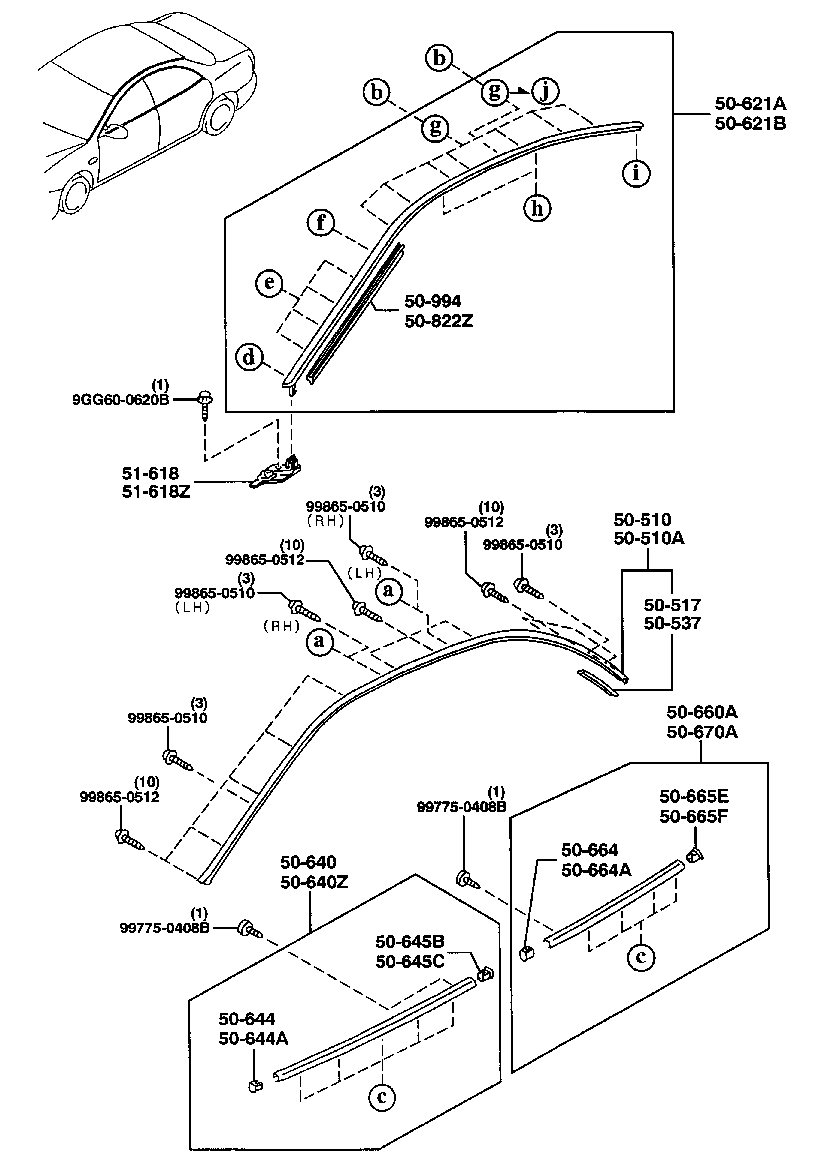 b
g
j
b
g
50-621A
50-621B
i
h
f
e
50-994
50-822Z
d
(1)
9GG60-0620B
51-618
51-618Z
(3)
99865-0510
(RH)
(10)
99865-0512
(3)
99865-0510
50-510
50-510A
(10)
99865-0512
(LH)
a
(3)
99865-0510
(LH)
(RH)
a
50-517
50-537
(3)
99865-0510
(10)
99865-0512
50-660A
50-670A
(1)
99775-0408B
50-665E
50-665F
50-664
50-664A
c
50-640
50-640Z
(1)
99775-0408B
50-645B
50-645C
50-644
50-644A
c