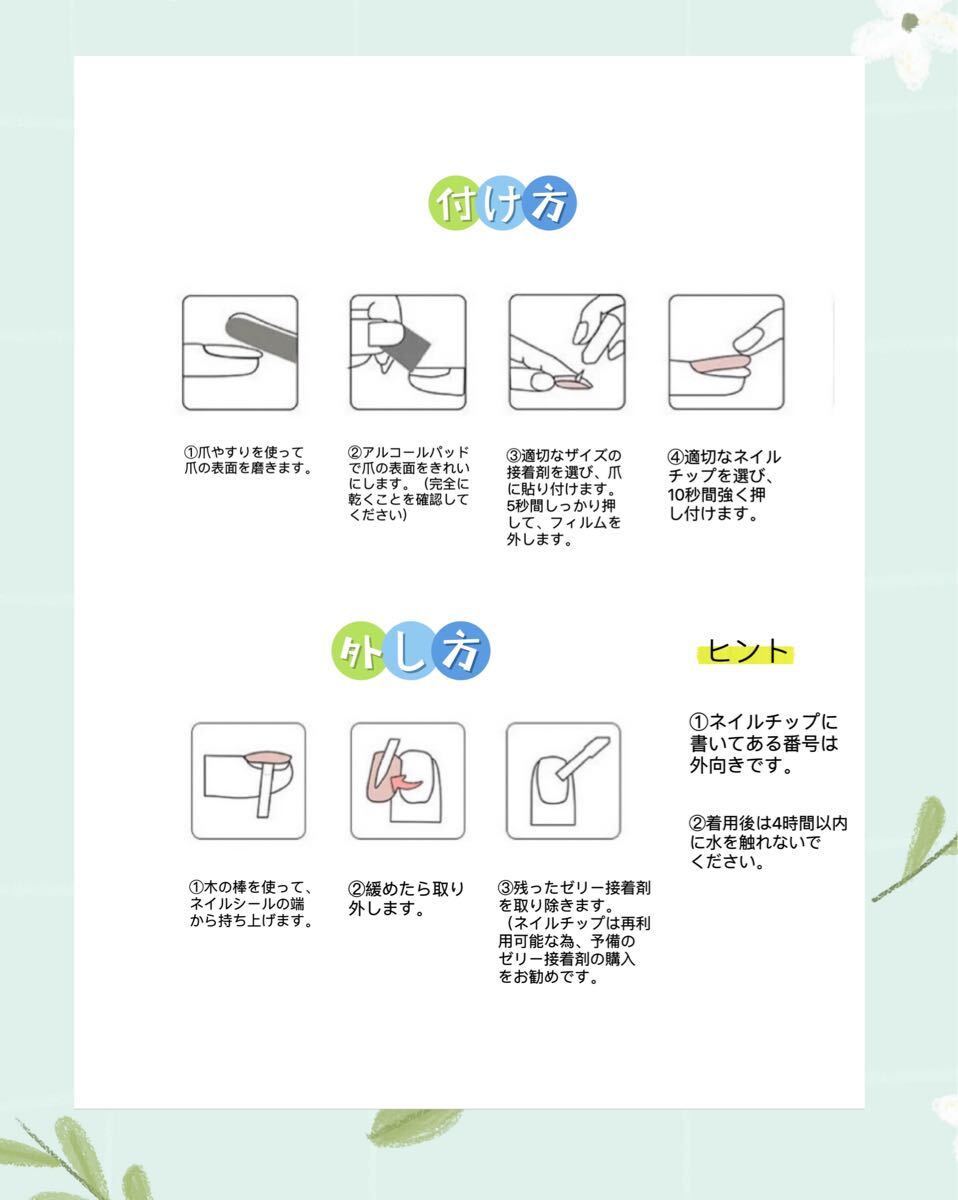 付け方

①爪やすりを使って爪の表面を磨きます。

②アルコールパッドで爪の表面をきれいにします。（完全に乾くことを確認してください）

③適切なザイズの接着剤を選び、爪に貼り付けます。5秒間しっかり押して、フィルムを外します。

④適切なネイルチップを選び、10秒間強く押し付けます。

外し方

①木の棒を使って、ネイルシールの端から持ち上げます。

②緩めたら取り外します。

③残ったゼリー接着剤を取り除きます。（ネイルチップは再利用可能な為、予備のゼリー接着剤の購入をお勧めです。

ヒント

①ネイルチップに書いてある番号は外向きです。

②着用後は4時間以内に水を触れないでください。