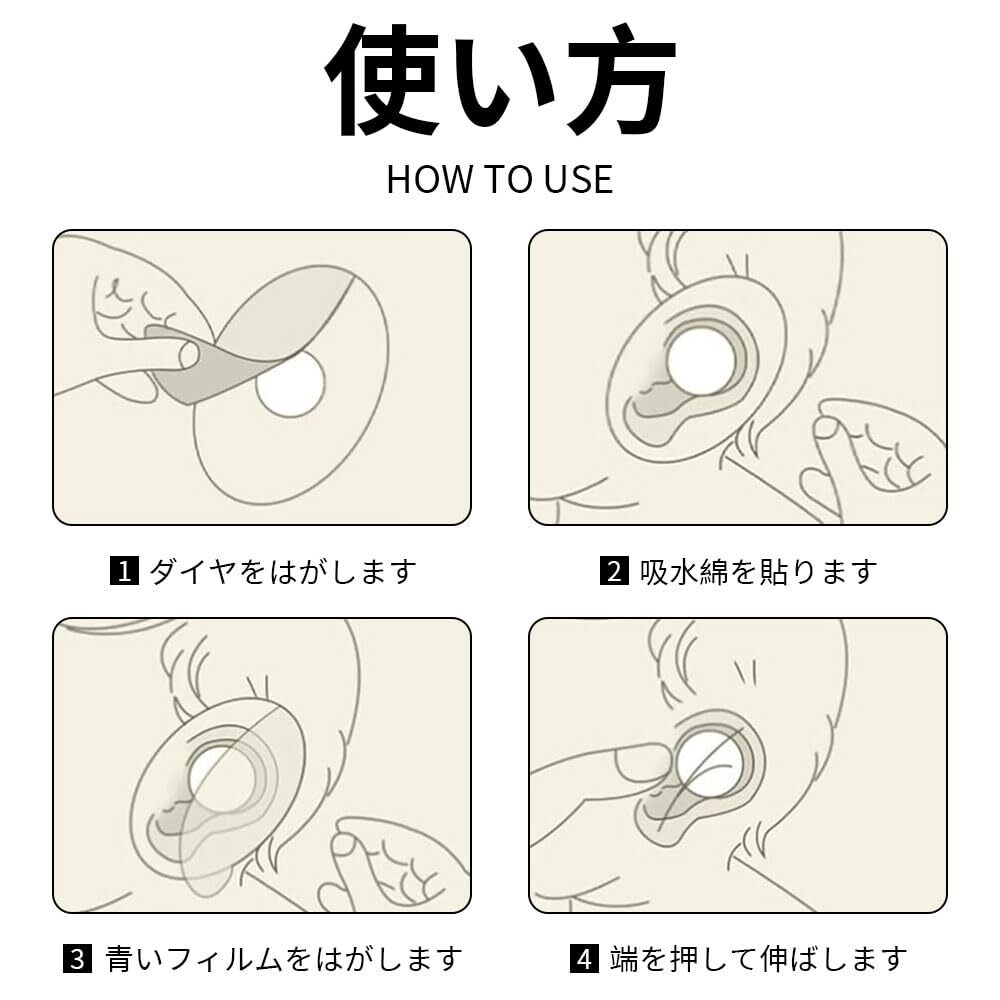 使い方

HOW TO USE

1 ダイヤをはがします

2 吸水綿を貼ります

3 青いフィルムをはがします

4 端を押して伸ばします