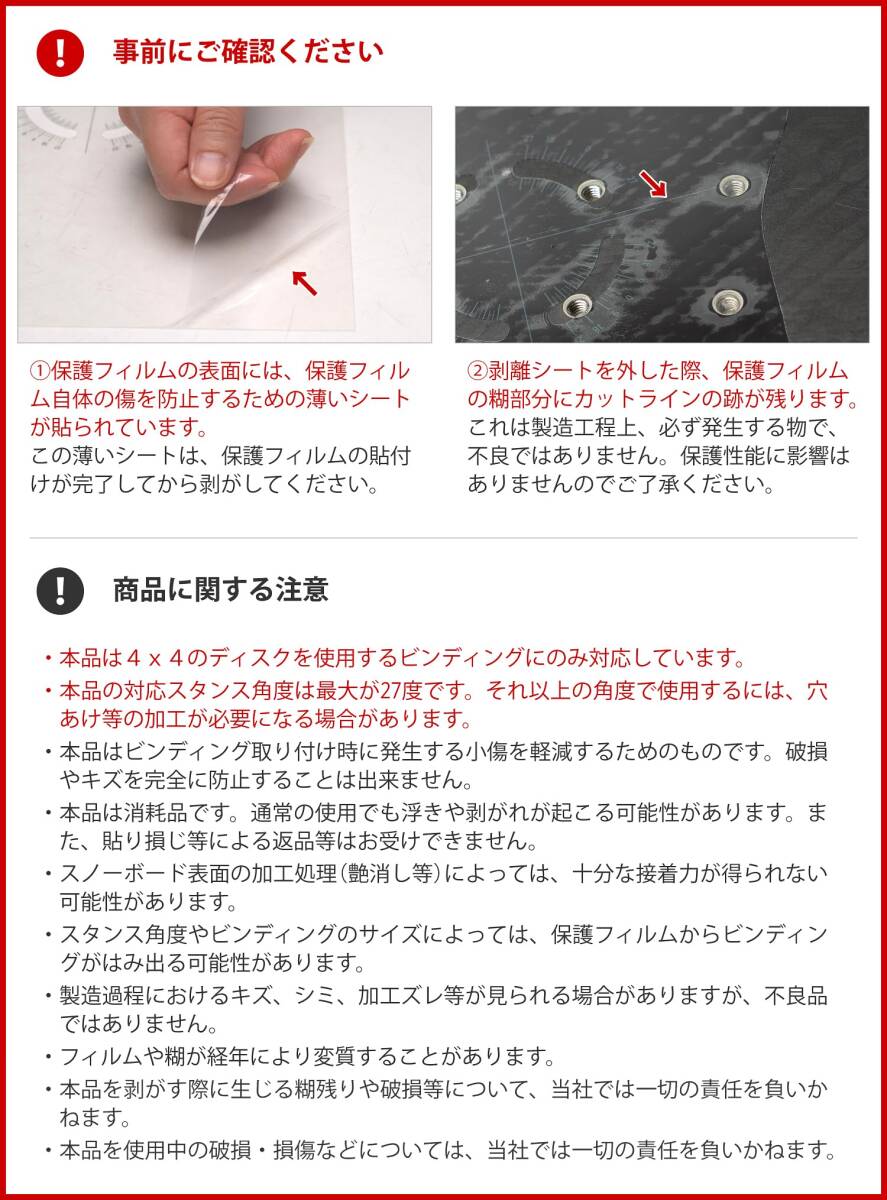 事前にご確認ください

①保護フィルムの表面には、保護フィルム自体の傷を防止するための薄いシートが貼られています。
この薄いシートは、保護フィルムの貼付けが完了してから剥がしてください。

②剥離シートを外した際、保護フィルムの糊部分にカットラインの跡が残ります。
これは製造工程上、必ず発生する物で、不良ではありません。保護性能に影響はありませんのでご了承ください。

商品に関する注意

・本品は４ｘ４のディスクを使用するビンディングにのみ対応しています。
・本品の対応スタンス角度は最大が27度です。それ以上の角度で使用するには、穴あけ等の加工が必要になる場合があります。
・本品はビンディング取り付け時に発生する小傷を軽減するためのものです。破損やキズを完全に防止することは出来ません。
・本品は消耗品です。通常の使用でも浮きや剥がれが起こる可能性があります。また、貼り損じ等による返品等はお受けできません。
・スノーボード表面の加工処理（艶消し等）によっては、十分な接着力が得られない可能性があります。
・スタンス角度やビンディングのサイズによっては、保護フィルムからビンディングがはみ出る可能性があります。
・製造過程におけるキズ、シミ、加工ズレ等が見られる場合がありますが、不良品ではありません。
・フィルムや糊が経年により変質することがあります。
・本品を剥がす際に生じる糊残りや破損等について、当社では一切の責任を負いかねます。
・本品を使用中の破損・損傷などについては、当社では一切の責任を負いかねます。