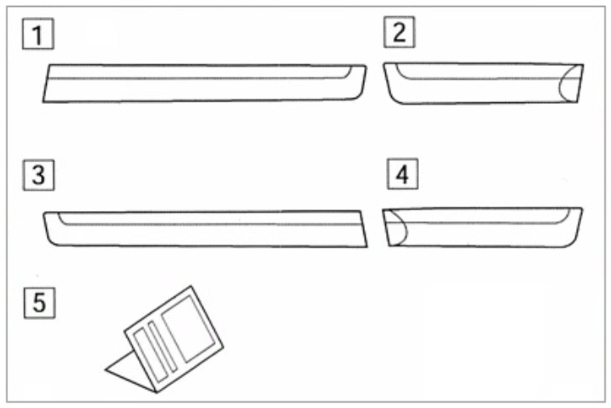 1

2

3

4

5