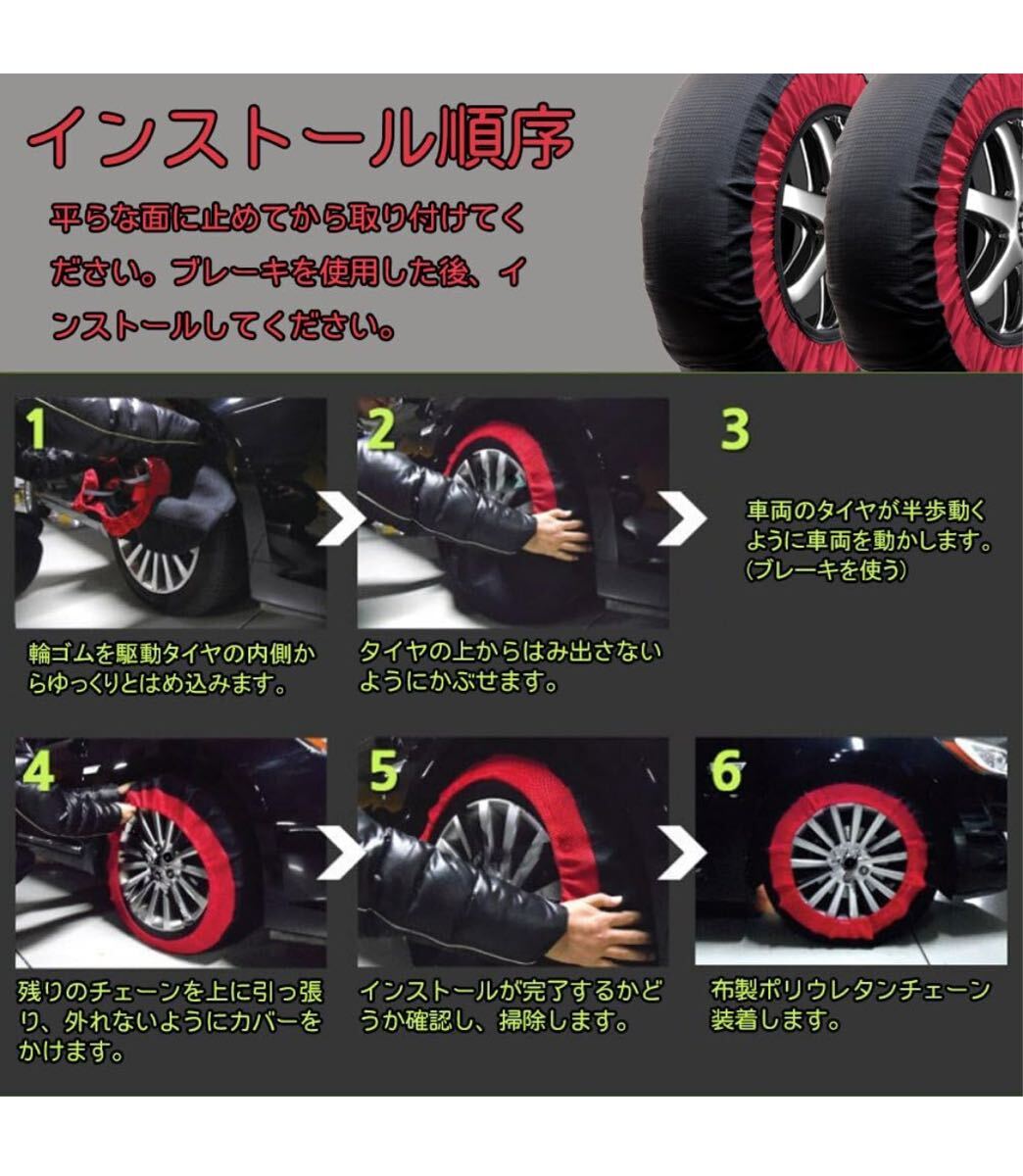 インストール順序

平らな面に止めてから取り付けてください。ブレーキを使用した後、インストールしてください。

1

輪ゴムを駆動タイヤの内側からゆっくりとはめ込みます。

2

タイヤの上からはみ出さないようにかぶせます。

3

車両のタイヤが半歩動くように車両を動かします。（ブレーキを使う）

4

残りのチェーンを上に引っ張り、外れないようにカバーをかけます。

5

インストールが完了するかどうか確認し、掃除します。

6

布製ポリウレタンチェーン装着します。