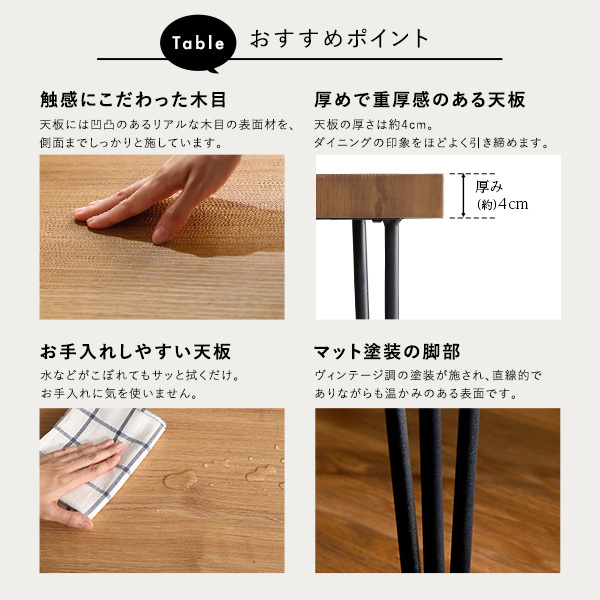 Table おすすめポイント

触感にこだわった木目

天板には凹凸のあるリアルな木目の表面材を、側面までしっかりと施しています。

厚めで重厚感のある天板

天板の厚さは約4cm。
ダイニングの印象をほどよく引き締めます。

厚み
(約)4cm

お手入れしやすい天板

水などがこぼれてもサッと拭くだけ。
お手入れに気を使いません。

マット塗装の脚部

ヴィンテージ調の塗装が施され、直線的でありながらも温かみのある表面です。