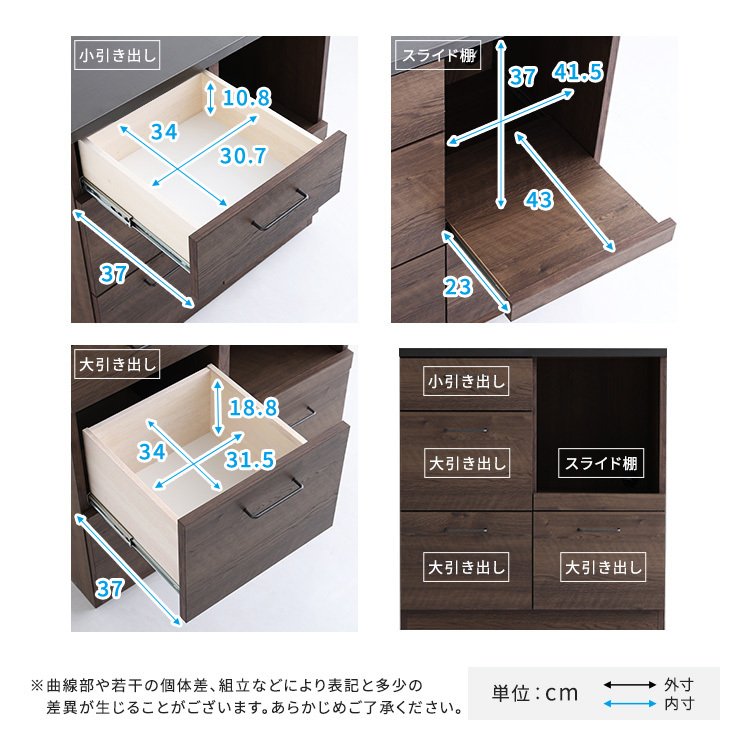 小引き出し
10.8
34
30.7
37

スライド棚
37
41.5
43
23

大引き出し
18.8
34
31.5
37

小引き出し
大引き出し
スライド棚
大引き出し
大引き出し

※曲線部や若干の個体差、組立などにより表記と多少の差異が生じることがございます。あらかじめご了承ください。

単位：cm
外寸
内寸