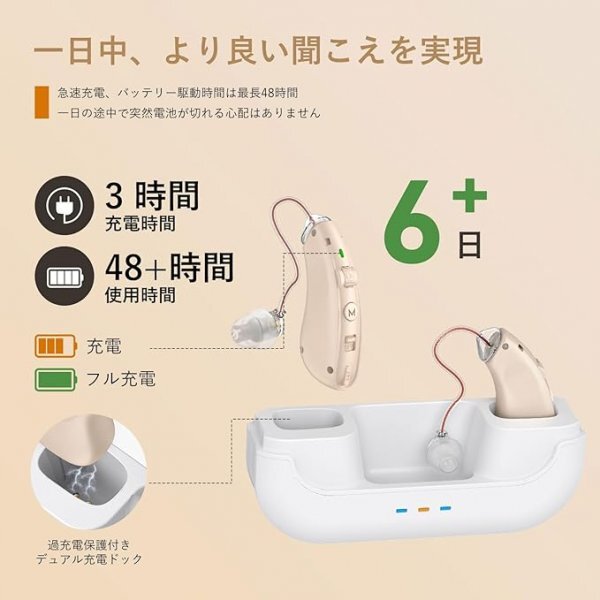 一日中、より良い聞こえを実現

急速充電、バッテリー駆動時間は最長48時間
一日の途中で突然電池が切れる心配はありません

3 時間
充電時間

48+時間
使用時間

6+
日

M

充電

フル充電

過充電保護付き
デュアル充電ドック