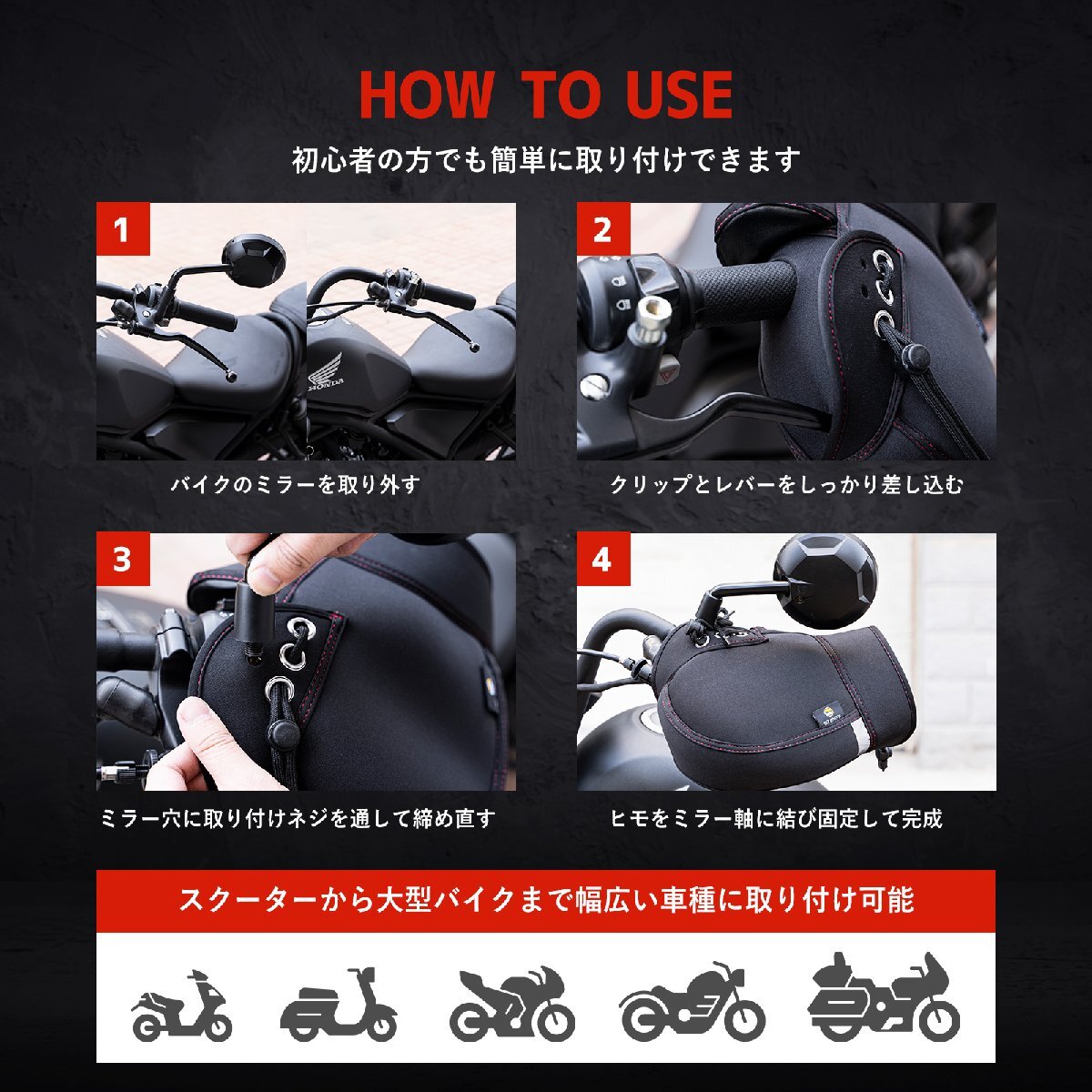 HOW TO USE

初心者の方でも簡単に取り付けできます

1

HONDA

バイクのミラーを取り外す

2

クリップとレバーをしっかり差し込む

3

ミラー穴に取り付けネジを通して締め直す

4

ヒモをミラー軸に結び固定して完成

スクーターから大型バイクまで幅広い車種に取り付け可能