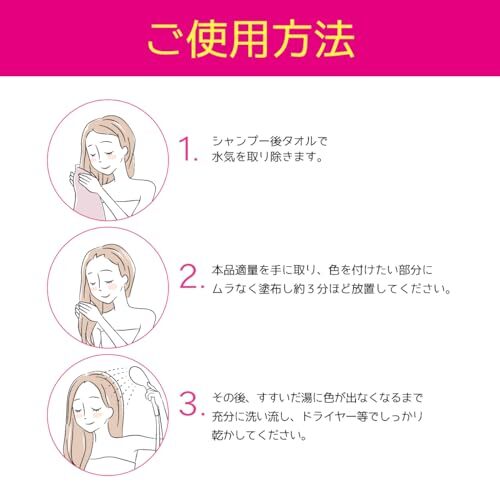 ご使用方法

1. シャンプー後タオルで水気を取り除きます。

2. 本品適量を手に取り、色を付けたい部分にムラなく塗布し約３分ほど放置してください。

3. その後、すすいだ湯に色が出なくなるまで充分に洗い流し、ドライヤー等でしっかり乾かしてください。