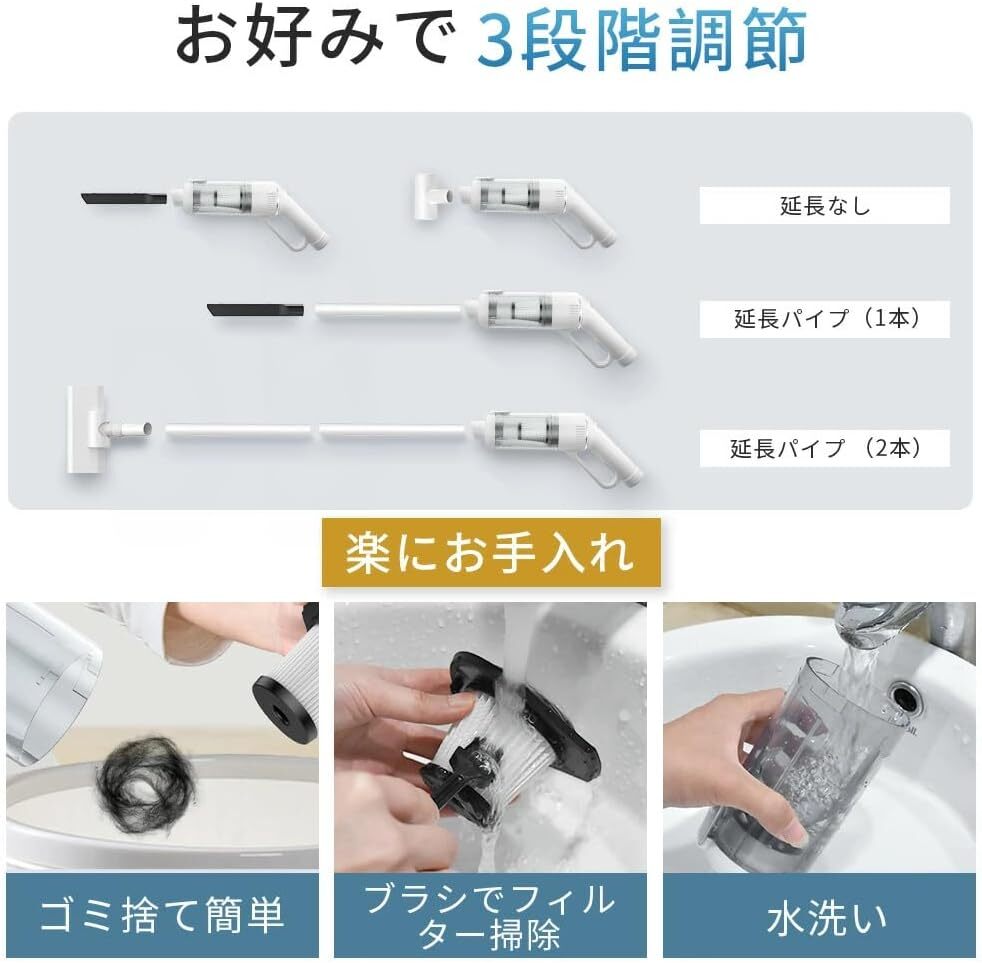 お好みで 3段階調節

延長なし

延長パイプ（1本）

延長パイプ（2本）

楽にお手入れ

ゴミ捨て簡単

ブラシでフィルター掃除

水洗い