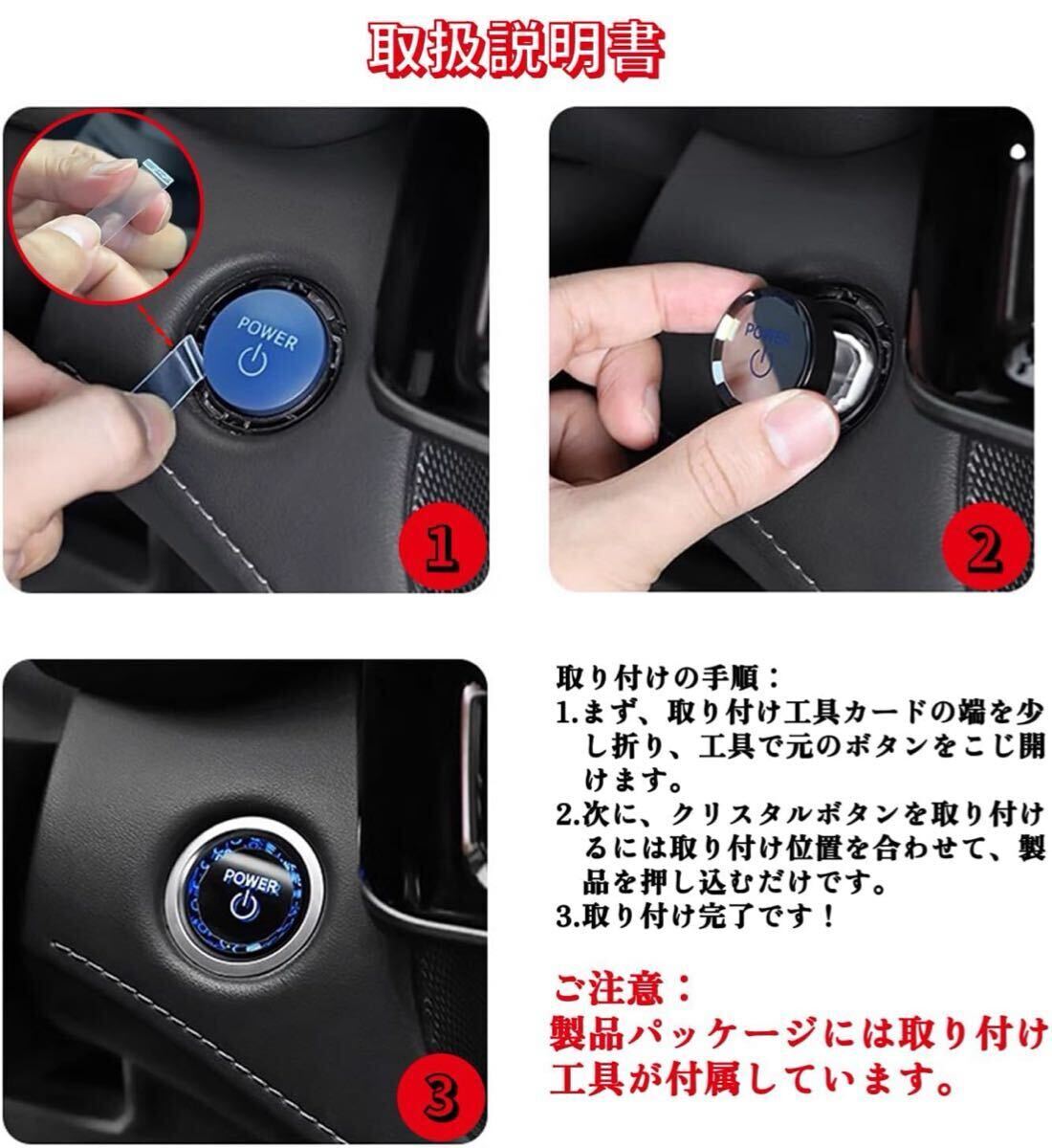 取扱説明書

POWER

1

POWER

2

POWER

3

取り付けの手順：
1.まず、取り付け工具カードの端を少し折り、工具で元のボタンをこじ開けます。
2.次に、クリスタルボタンを取り付けるには取り付け位置を合わせて、製品を押し込むだけです。
3.取り付け完了です！

ご注意：
製品パッケージには取り付け工具が付属しています。