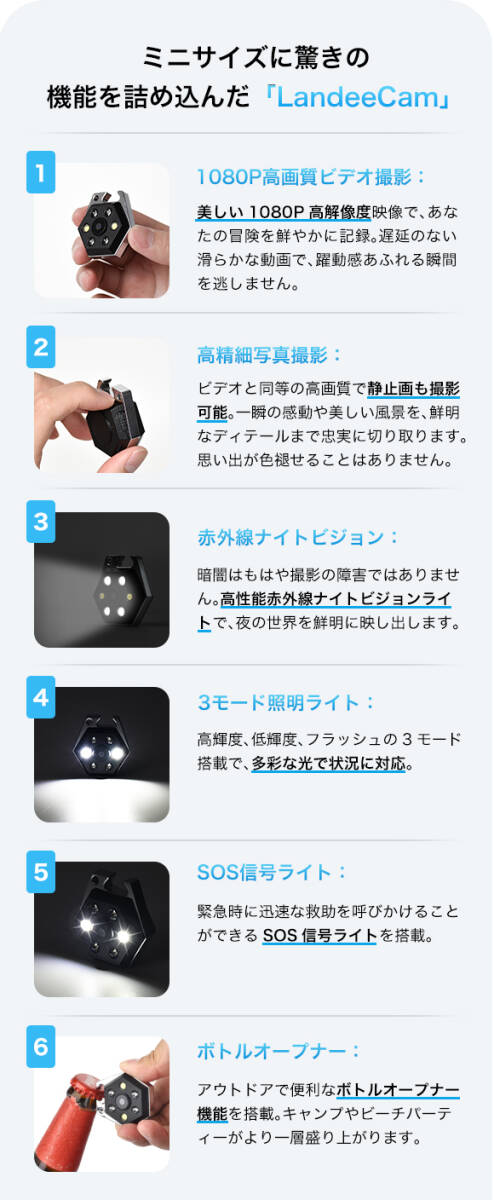 ミニサイズに驚きの
機能を詰め込んだ「LandeeCam」

1

1080P高画質ビデオ撮影：

美しい 1080P 高解像度映像で、あなたの冒険を鮮やかに記録。遅延のない滑らかな動画で、躍動感あふれる瞬間を逃しません。

2

高精細写真撮影：

ビデオと同等の高画質で静止画も撮影可能。一瞬の感動や美しい風景を、鮮明なディテールまで忠実に切り取ります。思い出が色褪せることはありません。

3

赤外線ナイトビジョン：

暗闇はもはや撮影の障害ではありません。高性能赤外線ナイトビジョンライトで、夜の世界を鮮明に映し出します。

4

3モード照明ライト：

高輝度、低輝度、フラッシュの 3 モード搭載で、多彩な光で状況に対応。

5

SOS信号ライト：

緊急時に迅速な救助を呼びかけることができる SOS 信号ライトを搭載。

6

ボトルオープナー：

アウトドアで便利なボトルオープナー機能を搭載。キャンプやビーチパーティーがより一層盛り上がります。