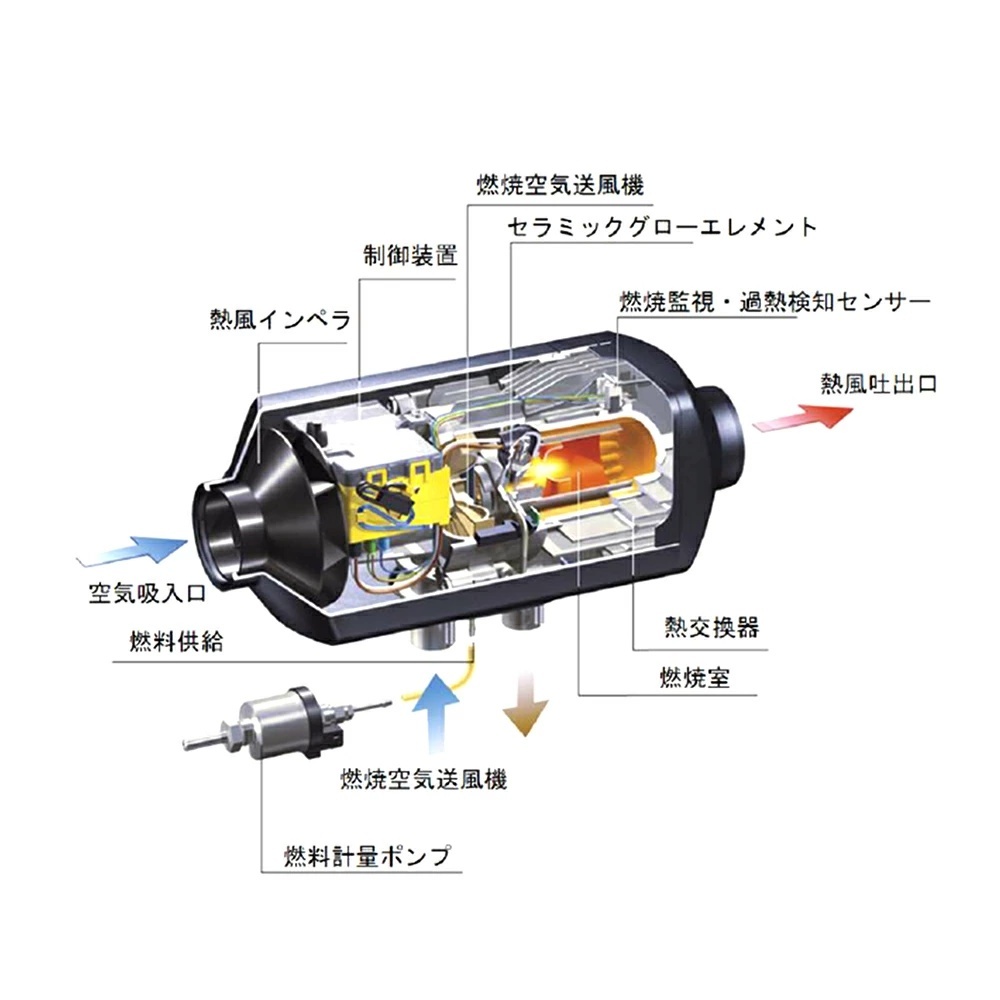 燃焼空気送風機

セラミックグローエレメント

制御装置

燃焼監視・過熱検知センサー

熱風インペラ

熱風吐出口

空気吸入口

燃料供給

熱交換器

燃焼室

燃焼空気送風機

燃料計量ポンプ