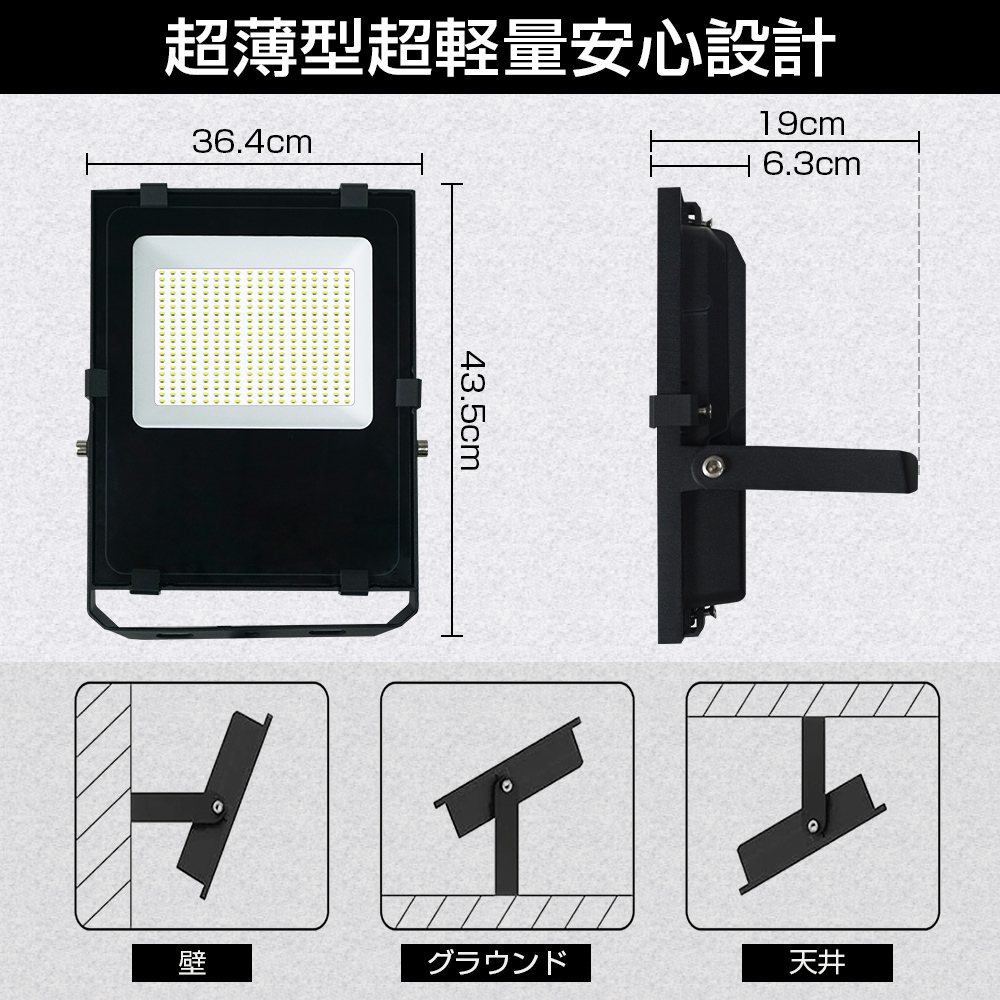 超薄型超軽量安心設計

36.4cm

43.5cm

19cm

6.3cm

壁

グラウンド

天井