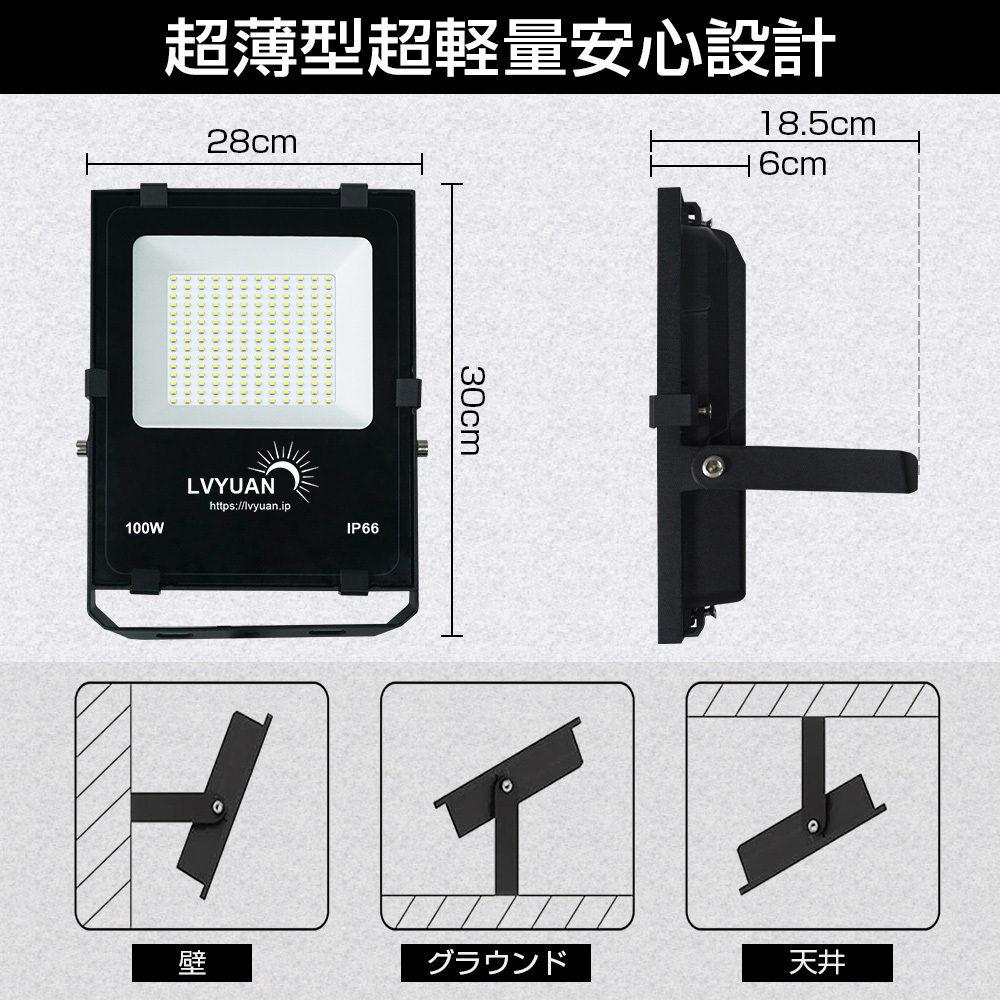 超薄型超軽量安心設計

28cm

30cm

LVYUAN
https://lvyuan.jp
100W
IP66

18.5cm
6cm

壁
グラウンド
天井