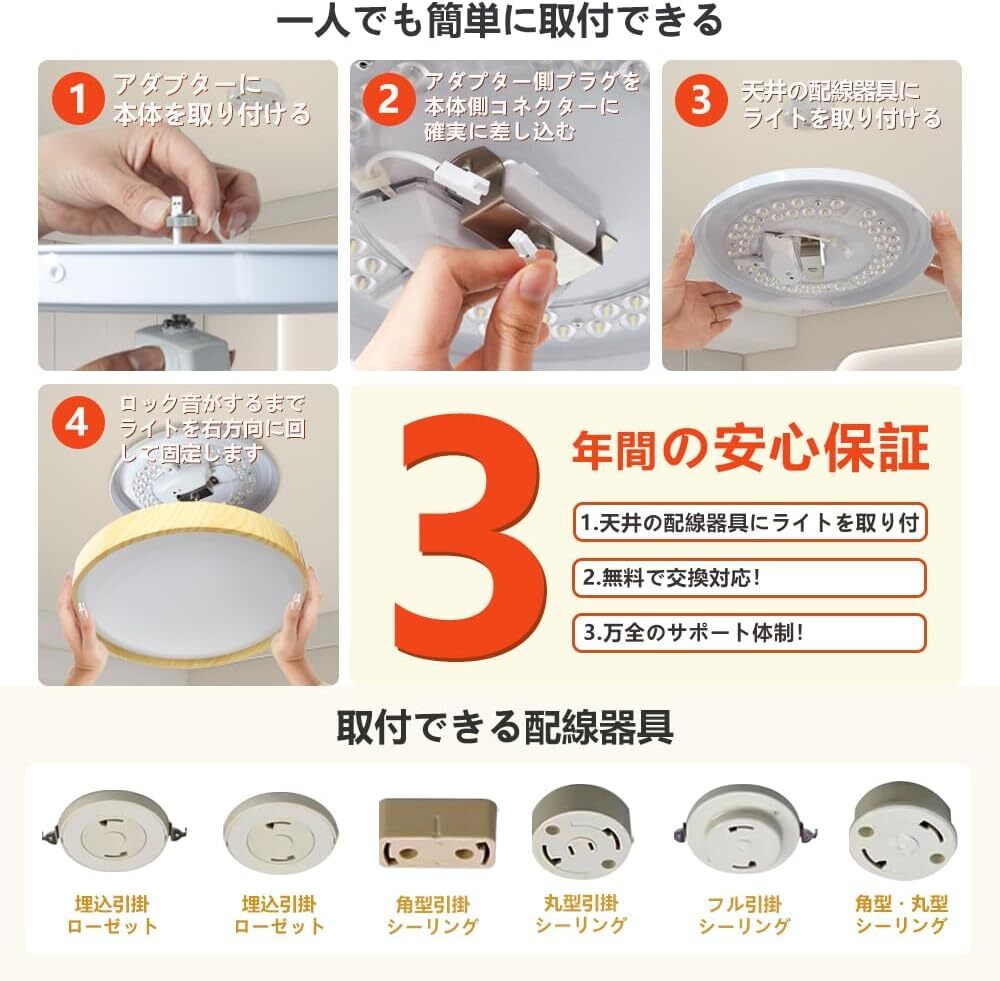 一人でも簡単に取付できる

1 アダプターに本体を取り付ける

2 アダプター側プラグを本体側コネクターに確実に差し込む

3 天井の配線器具にライトを取り付ける

4 ロック音がするまでライトを右方向に回して固定します

3 年間の安心保証

1.天井の配線器具にライトを取り付

2.無料で交換対応！

3.万全のサポート体制！

取付できる配線器具

埋込引掛ローゼット

埋込引掛ローゼット

角型引掛シーリング

丸型引掛シーリング

フル引掛シーリング

角型・丸型シーリング