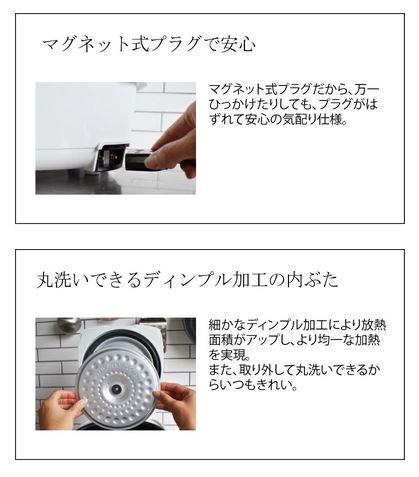 マグネット式プラグで安心

マグネット式プラグだから、万一ひっかけたりしても、プラグがはずれて安心の気配り仕様。

丸洗いできるディンプル加工の内ぶた

細かなディンプル加工により放熱面積がアップし、より均一な加熱を実現。
また、取り外して丸洗いできるからいつもきれい。