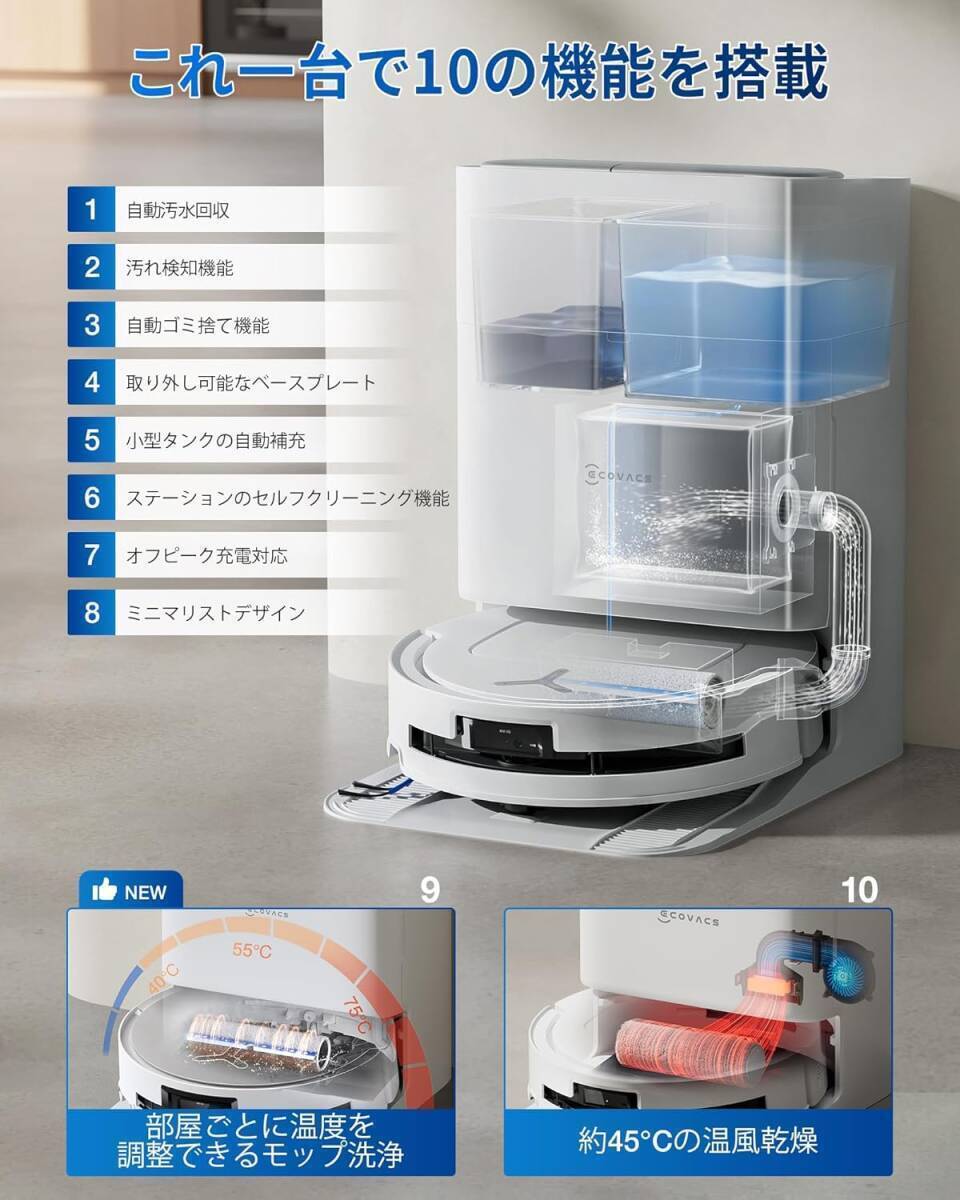 これ一台で10の機能を搭載

1 自動汚水回収
2 汚れ検知機能
3 自動ゴミ捨て機能
4 取り外し可能なベースプレート
5 小型タンクの自動補充
6 ステーションのセルフクリーニング機能
7 オフピーク充電対応
8 ミニマリストデザイン

ECOVACS

NEW
9
ECOVACS
40°C
55°C
75°C
部屋ごとに温度を調整できるモップ洗浄

10
ECOVACS
約45°Cの温風乾燥