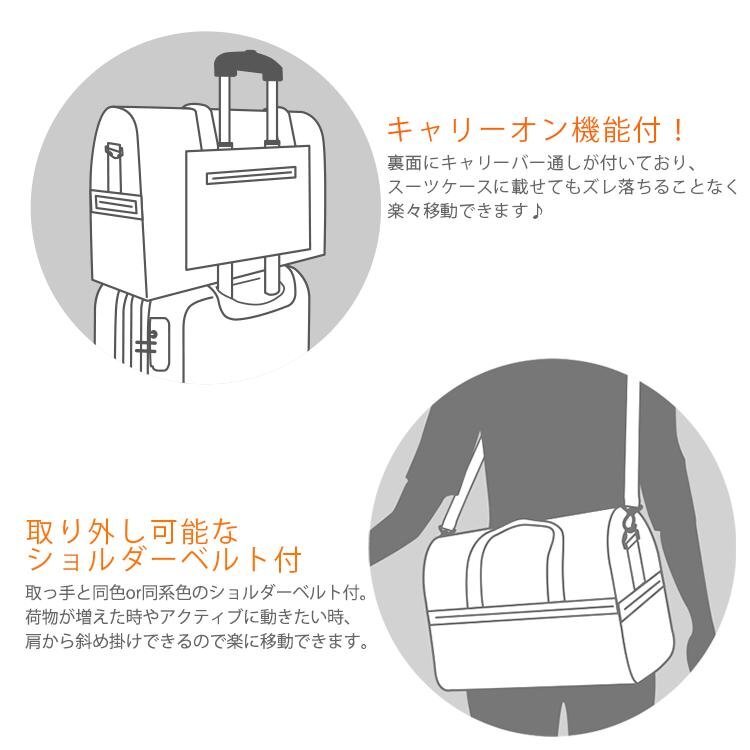 キャリーオン機能付！

裏面にキャリーバー通しが付いており、スーツケースに載せてもズレ落ちることなく楽々移動できます♪

取り外し可能なショルダーベルト付

取っ手と同色or同系色のショルダーベルト付。荷物が増えた時やアクティブに動きたい時、肩から斜め掛けできるので楽に移動できます。