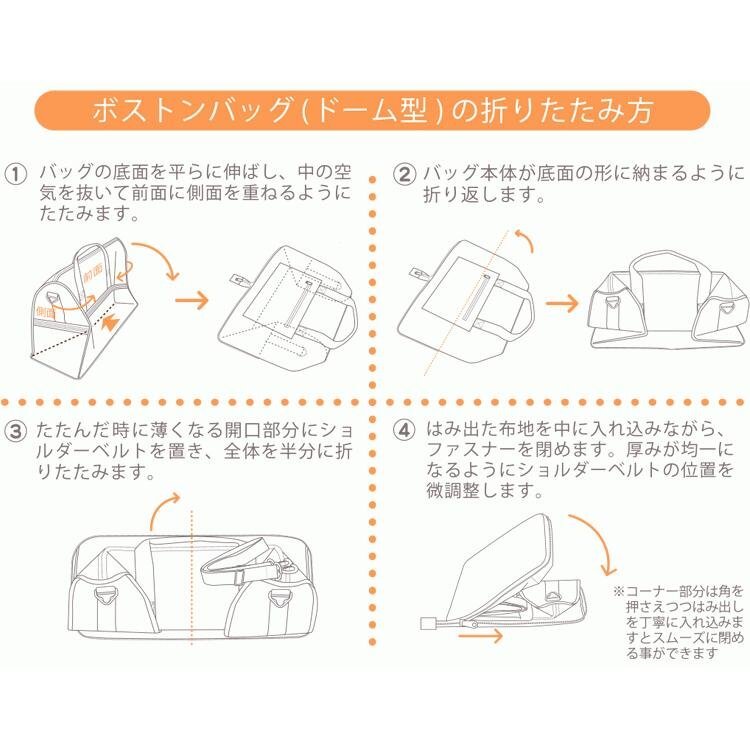 ボストンバッグ(ドーム型)の折りたたみ方

① バッグの底面を平らに伸ばし、中の空気を抜いて前面に側面を重ねるようにたたみます。

前面

側面

② バッグ本体が底面の形に納まるように折り返します。

③ たたんだ時に薄くなる開口部分にショルダーベルトを置き、全体を半分に折りたたみます。

④ はみ出た布地を中に入れ込みながら、ファスナーを閉めます。厚みが均一になるようにショルダーベルトの位置を微調整します。

※コーナー部分は角を押さえつつはみ出しを丁寧に入れ込みますとスムーズに閉める事ができます