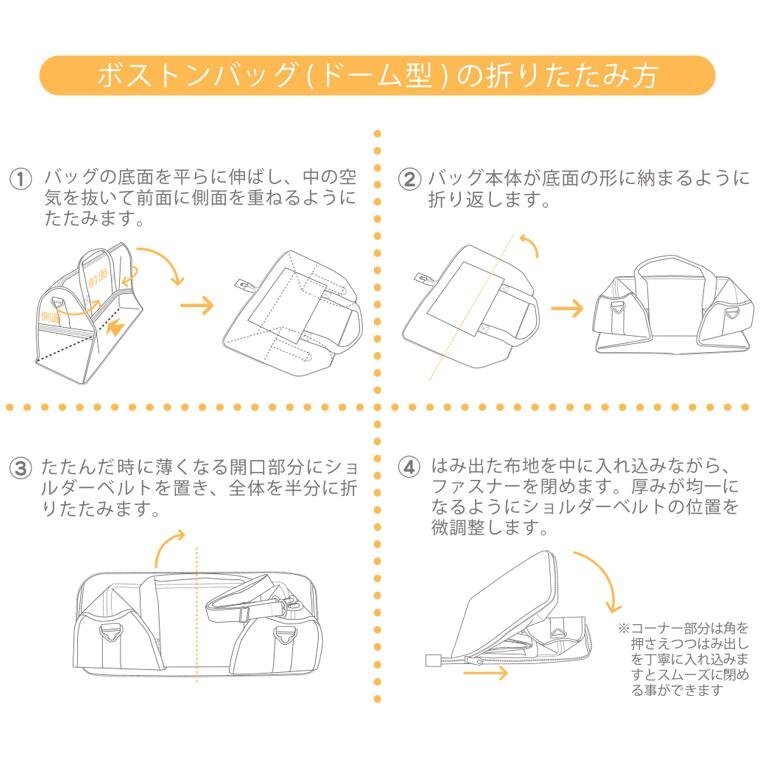 ボストンバッグ(ドーム型)の折りたたみ方

① バッグの底面を平らに伸ばし、中の空気を抜いて前面に側面を重ねるようにたたみます。

前面

側面

② バッグ本体が底面の形に納まるように折り返します。

③ たたんだ時に薄くなる開口部分にショルダーベルトを置き、全体を半分に折りたたみます。

④ はみ出た布地を中に入れ込みながら、ファスナーを閉めます。厚みが均一になるようにショルダーベルトの位置を微調整します。

※コーナー部分は角を押さえつつはみ出しを丁寧に入れ込みますとスムーズに閉める事ができます