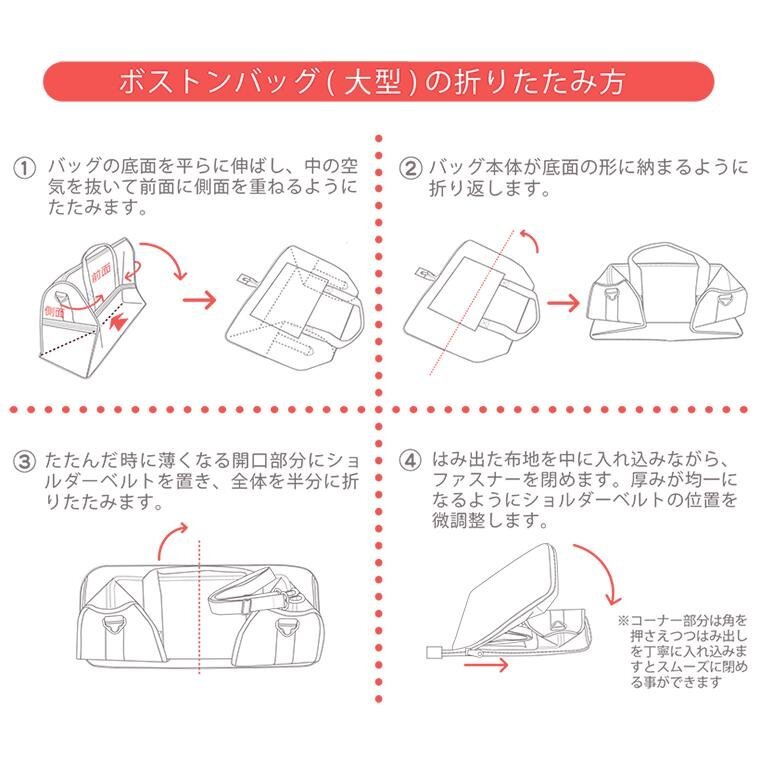 ボストンバッグ(大型)の折りたたみ方

① バッグの底面を平らに伸ばし、中の空気を抜いて前面に側面を重ねるようにたたみます。

前面
側面

② バッグ本体が底面の形に納まるように折り返します。

③ たたんだ時に薄くなる開口部分にショルダーベルトを置き、全体を半分に折りたたみます。

④ はみ出た布地を中に入れ込みながら、ファスナーを閉めます。厚みが均一になるようにショルダーベルトの位置を微調整します。

※コーナー部分は角を押さえつつはみ出しを丁寧に入れ込みますとスムーズに閉める事ができます