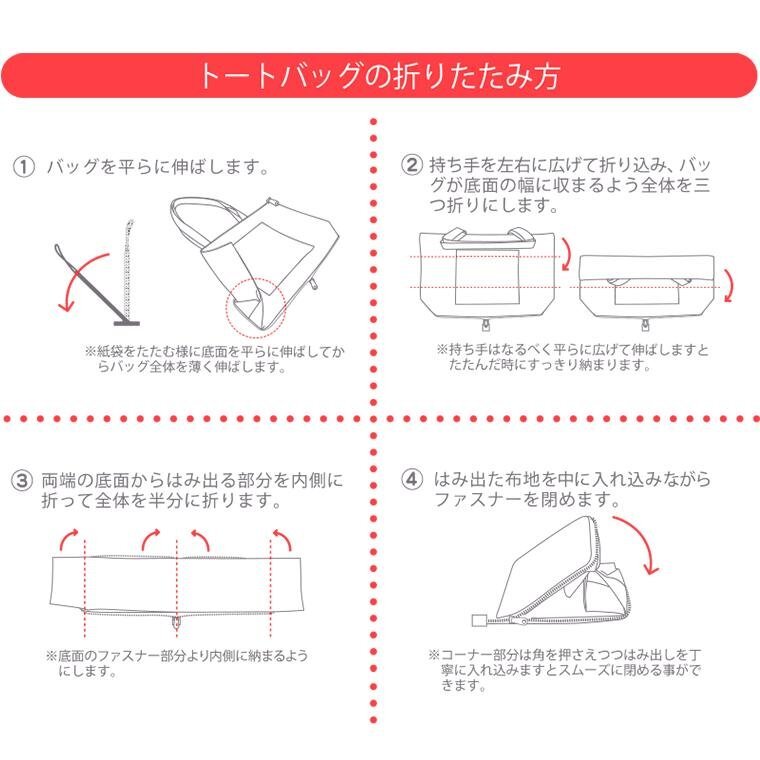 トートバッグの折りたたみ方

① バッグを平らに伸ばします。

※紙袋をたたむ様に底面を平らに伸ばしてからバッグ全体を薄く伸ばします。

② 持ち手を左右に広げて折り込み、バッグが底面の幅に収まるよう全体を三つ折りにします。

※持ち手はなるべく平らに広げて伸ばしますとたたんだ時にすっきり納まります。

③ 両端の底面からはみ出る部分を内側に折って全体を半分に折ります。

※底面のファスナー部分より内側に納まるようにします。

④ はみ出た布地を中に入れ込みながらファスナーを閉めます。

※コーナー部分は角を押さえつつはみ出しを丁寧に入れ込みますとスムーズに閉める事ができます。