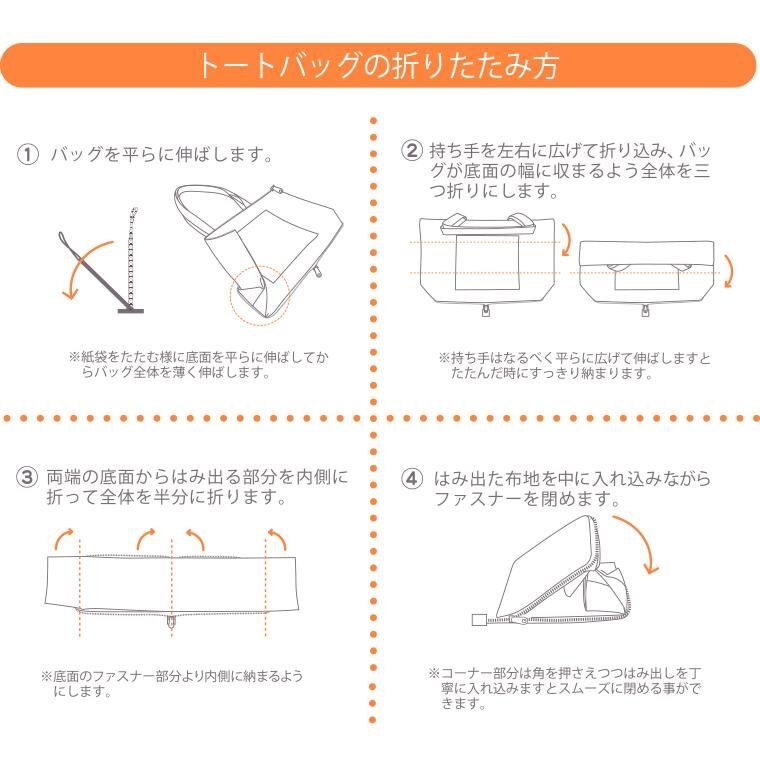 トートバッグの折りたたみ方

① バッグを平らに伸ばします。

※紙袋をたたむ様に底面を平らに伸ばしてからバッグ全体を薄く伸ばします。

② 持ち手を左右に広げて折り込み、バッグが底面の幅に収まるよう全体を三つ折りにします。

※持ち手はなるべく平らに広げて伸ばしますとたたんだ時にすっきり納まります。

③ 両端の底面からはみ出る部分を内側に折って全体を半分に折ります。

※底面のファスナー部分より内側に納まるようにします。

④ はみ出た布地を中に入れ込みながらファスナーを閉めます。

※コーナー部分は角を押さえつつはみ出しを丁寧に入れ込みますとスムーズに閉める事ができます。