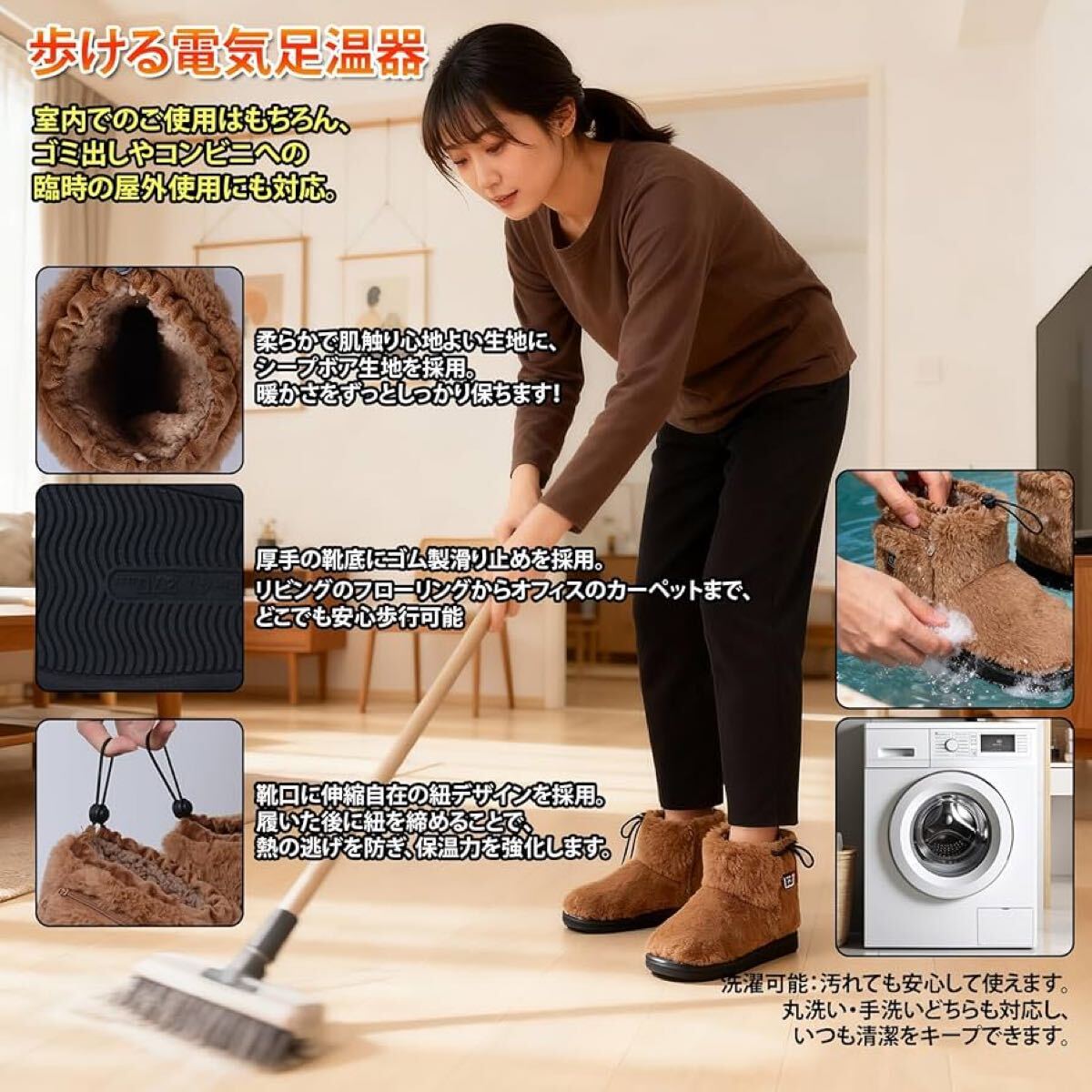 歩ける電気足温器

室内でのご使用はもちろん、ゴミ出しやコンビニへの臨時の屋外使用にも対応。

柔らかで肌触り心地よい生地に、シープボア生地を採用。暖かさをずっとしっかり保ちます！

厚手の靴底にゴム製滑り止めを採用。リビングのフローリングからオフィスのカーペットまで、どこでも安心歩行可能

靴口に伸縮自在の紐デザインを採用。履いた後に紐を締めることで、熱の逃げを防ぎ、保温力を強化します。

洗濯可能：汚れても安心して使えます。丸洗い・手洗いどちらも対応し、いつも清潔をキープできます。