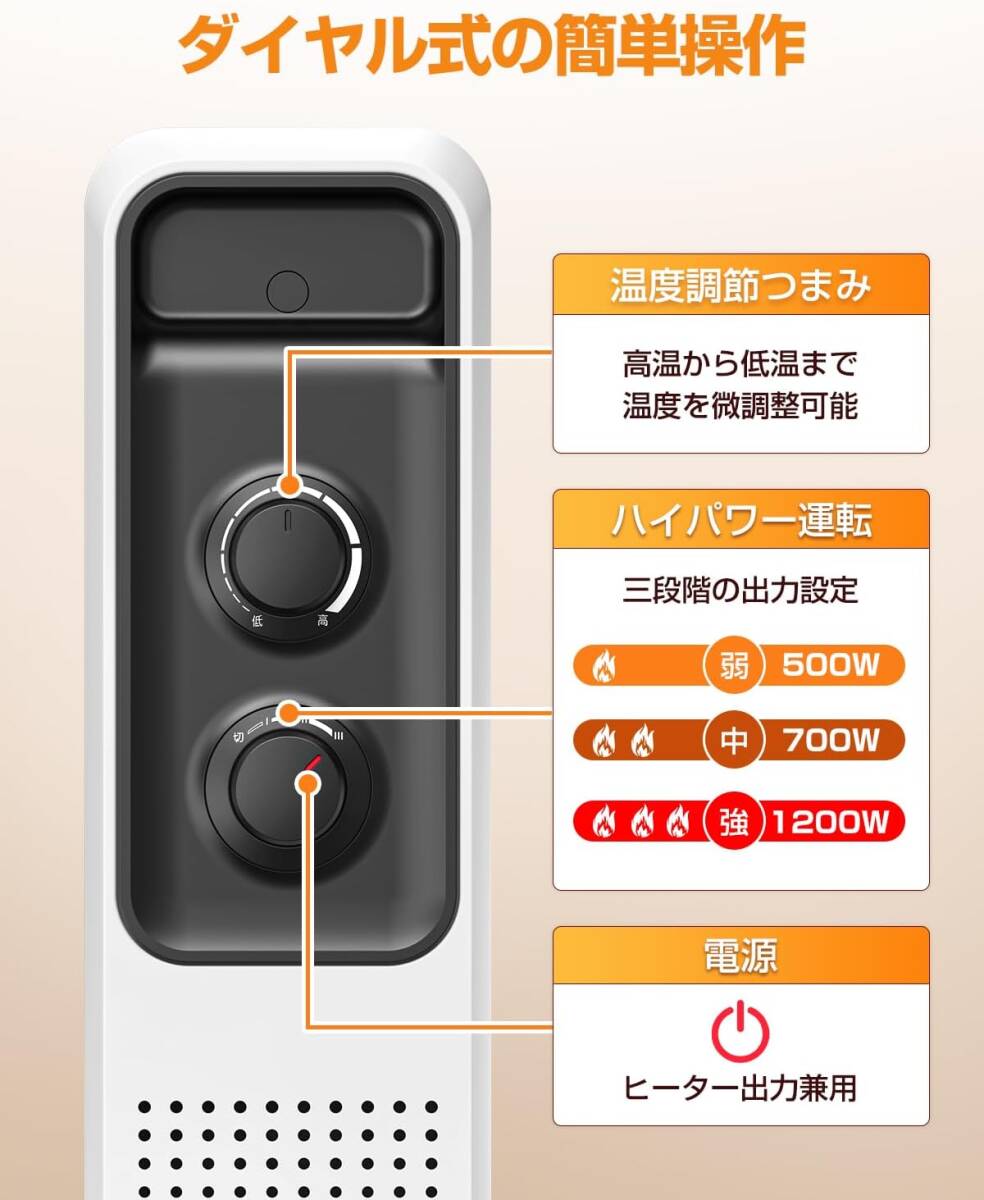 ダイヤル式の簡単操作

低
高

切
I
II
III

温度調節つまみ

高温から低温まで
温度を微調整可能

ハイパワー運転

三段階の出力設定

弱 500W

中 700W

強 1200W

電源

ヒーター出力兼用