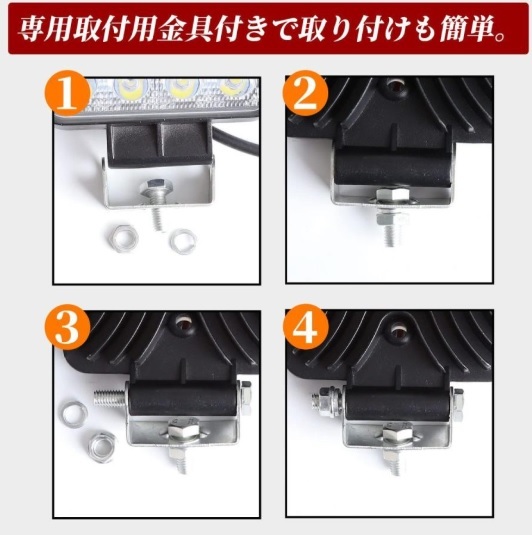 専用取付用金具付きで取り付けも簡単。

1

2

3

4